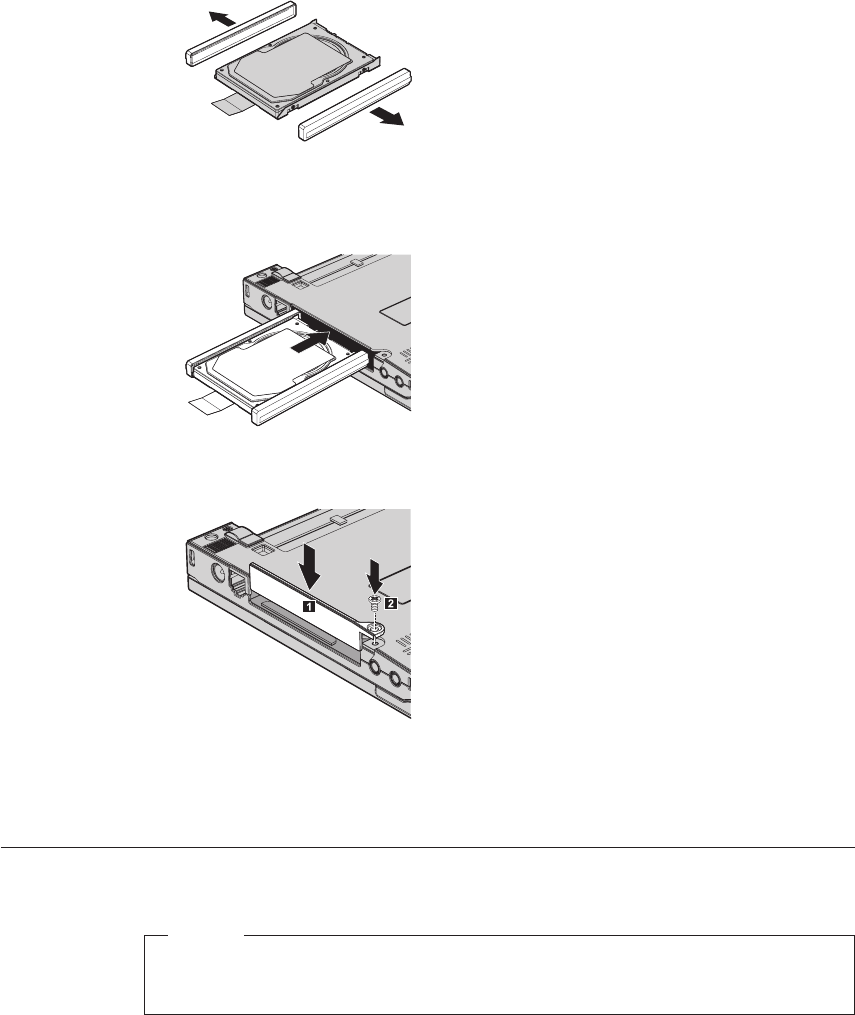 1

2