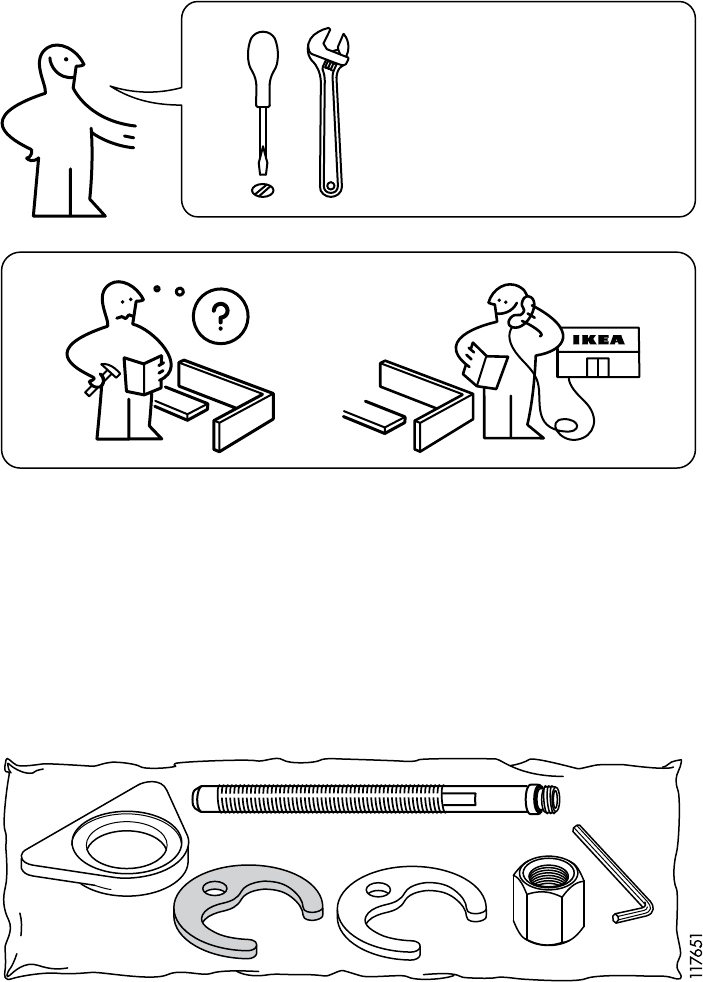 ?

IKEA

117651