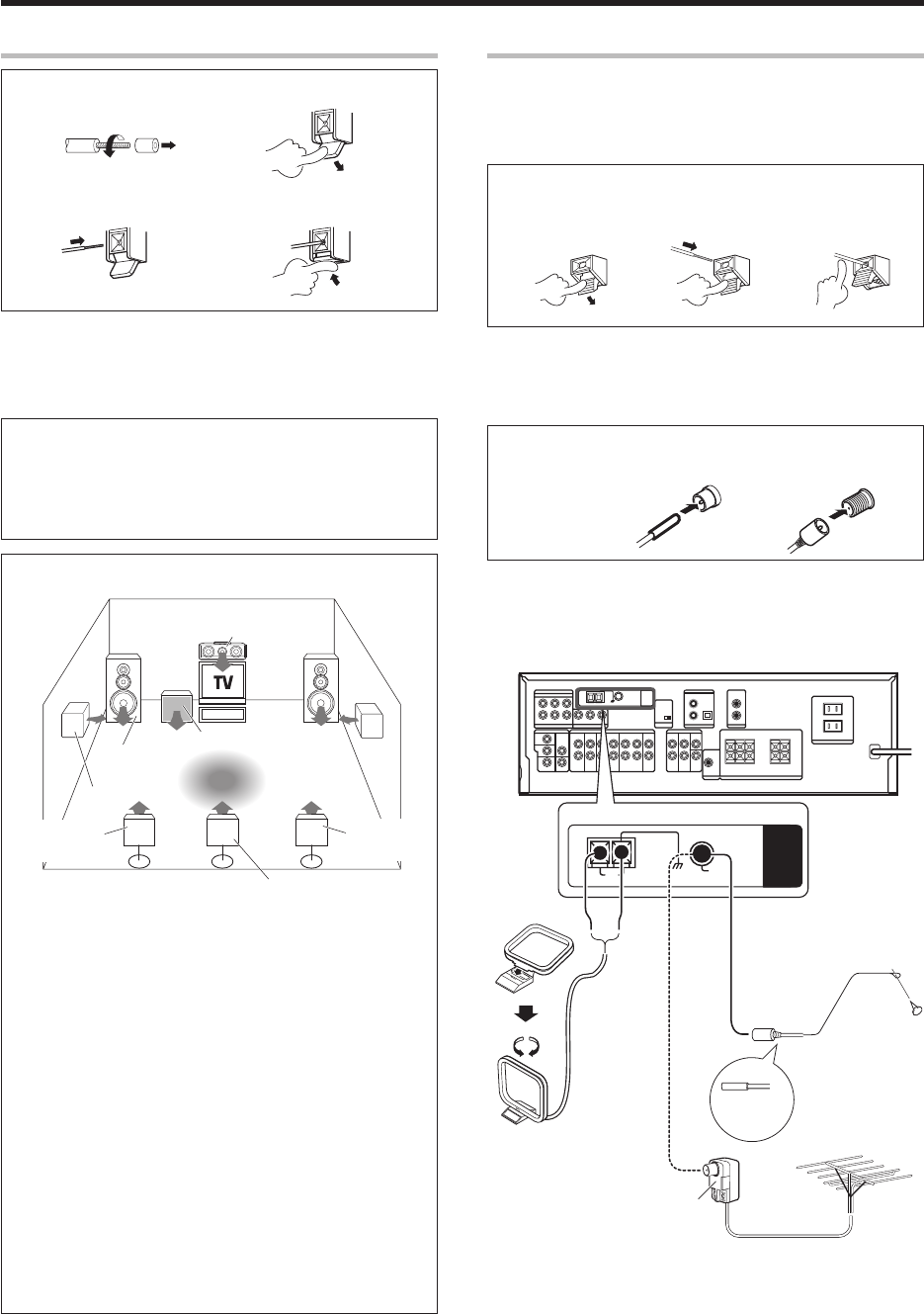 TV