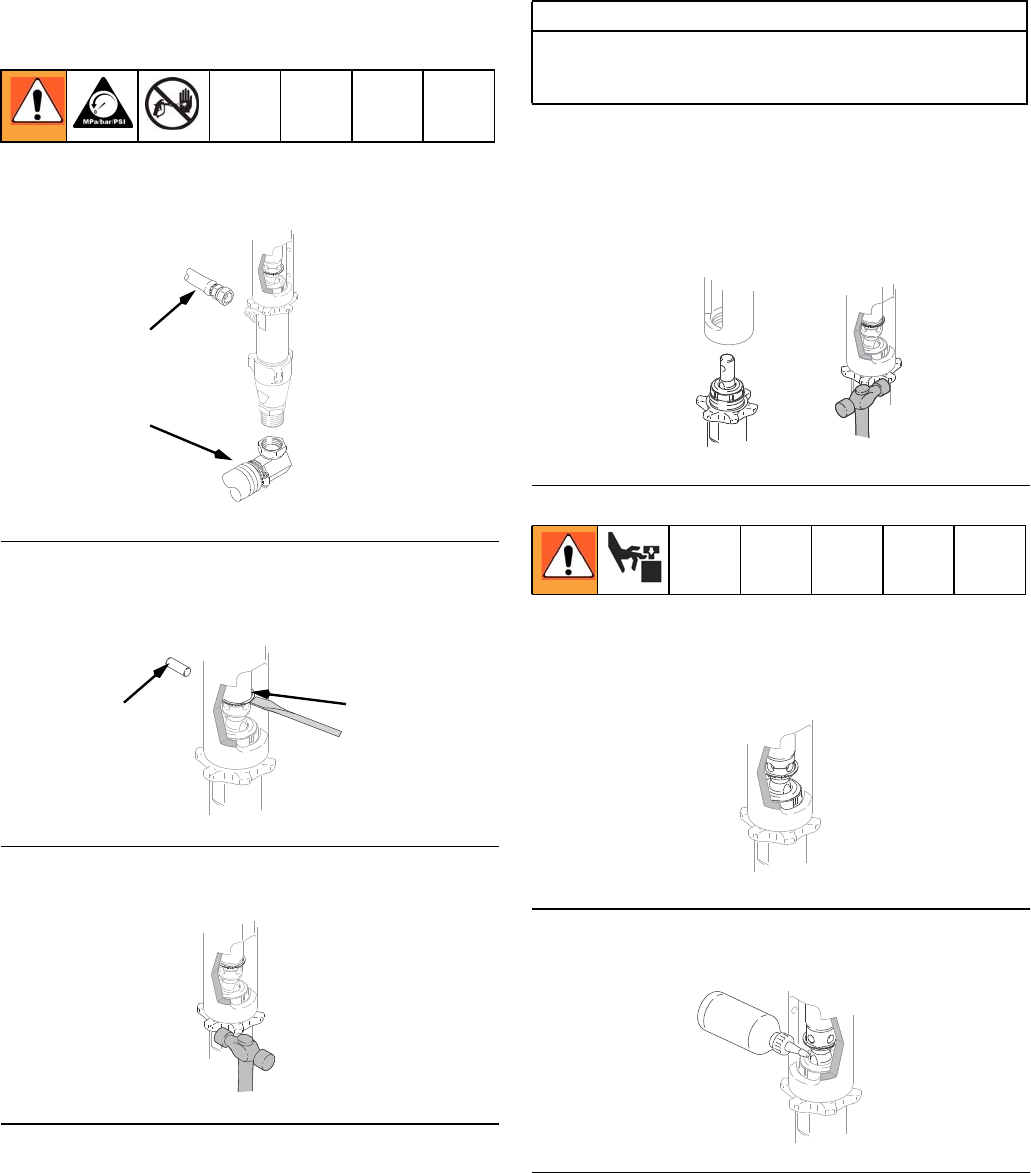 MPa/bar/PSI