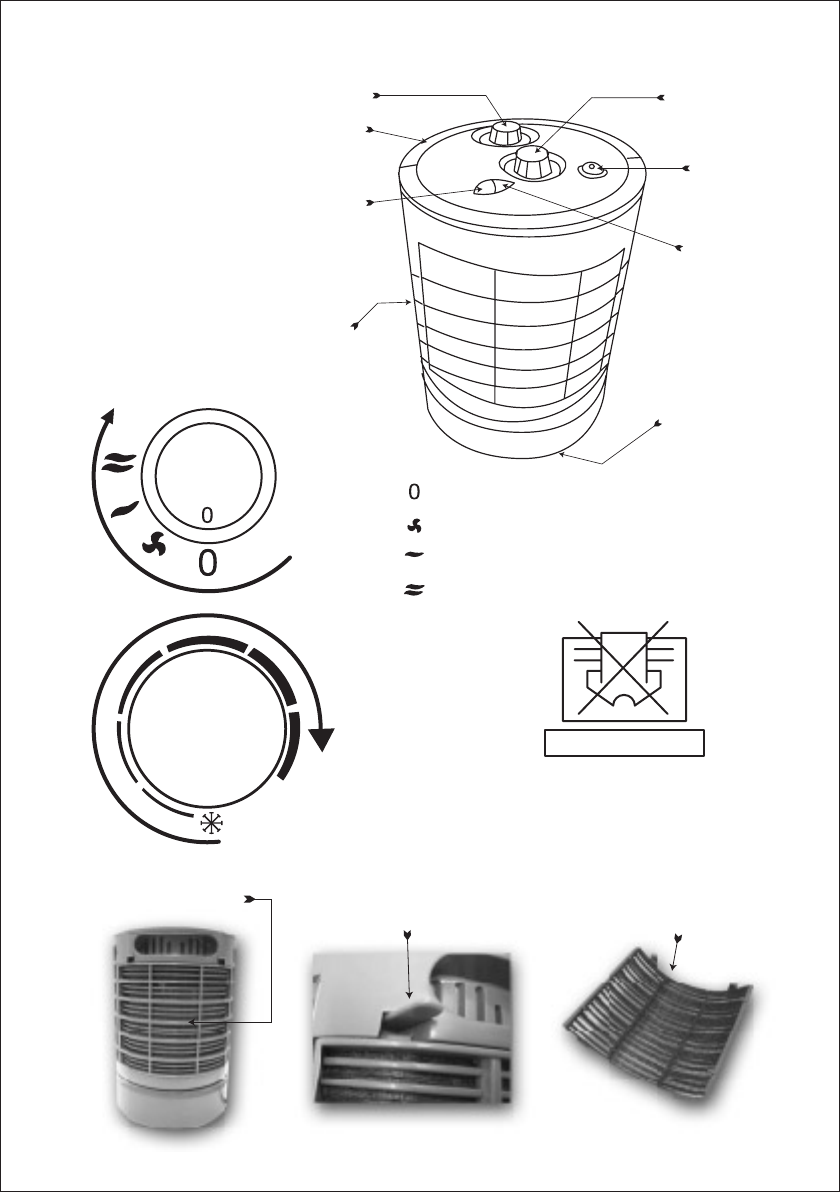 0
0
0