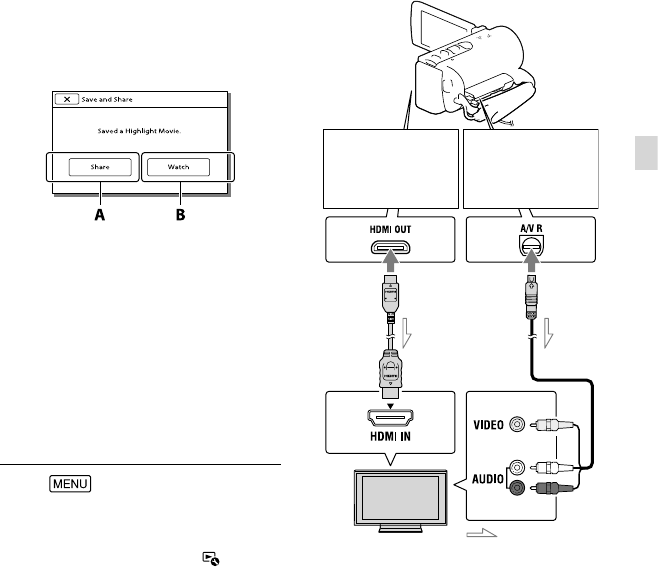 Save and Share

Saved a Highlight Movie.

Share

Watch

A

B

MENU

HDMI OUT

A/V R

HDMI IN

VIDEO

AUDIO