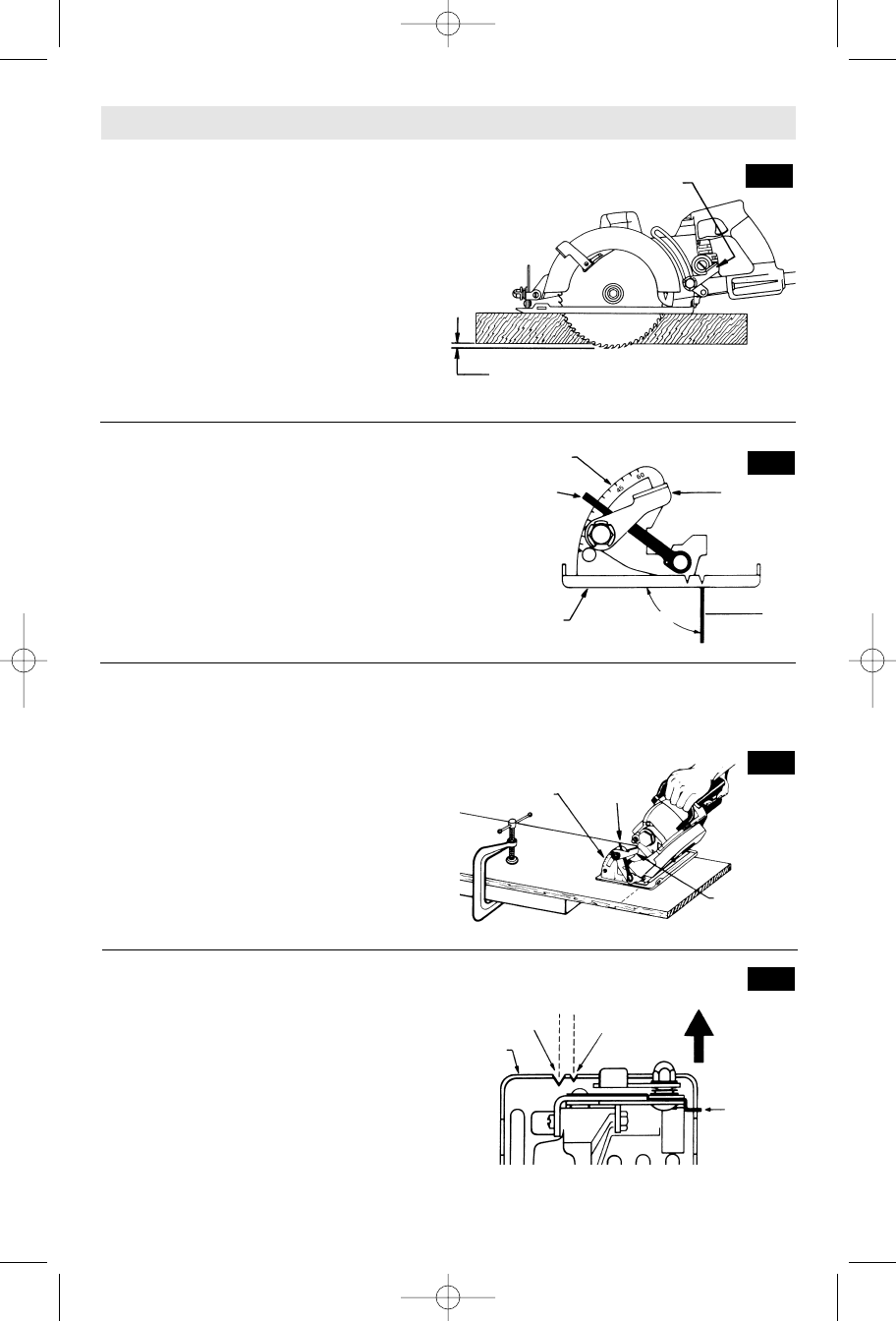 45
60