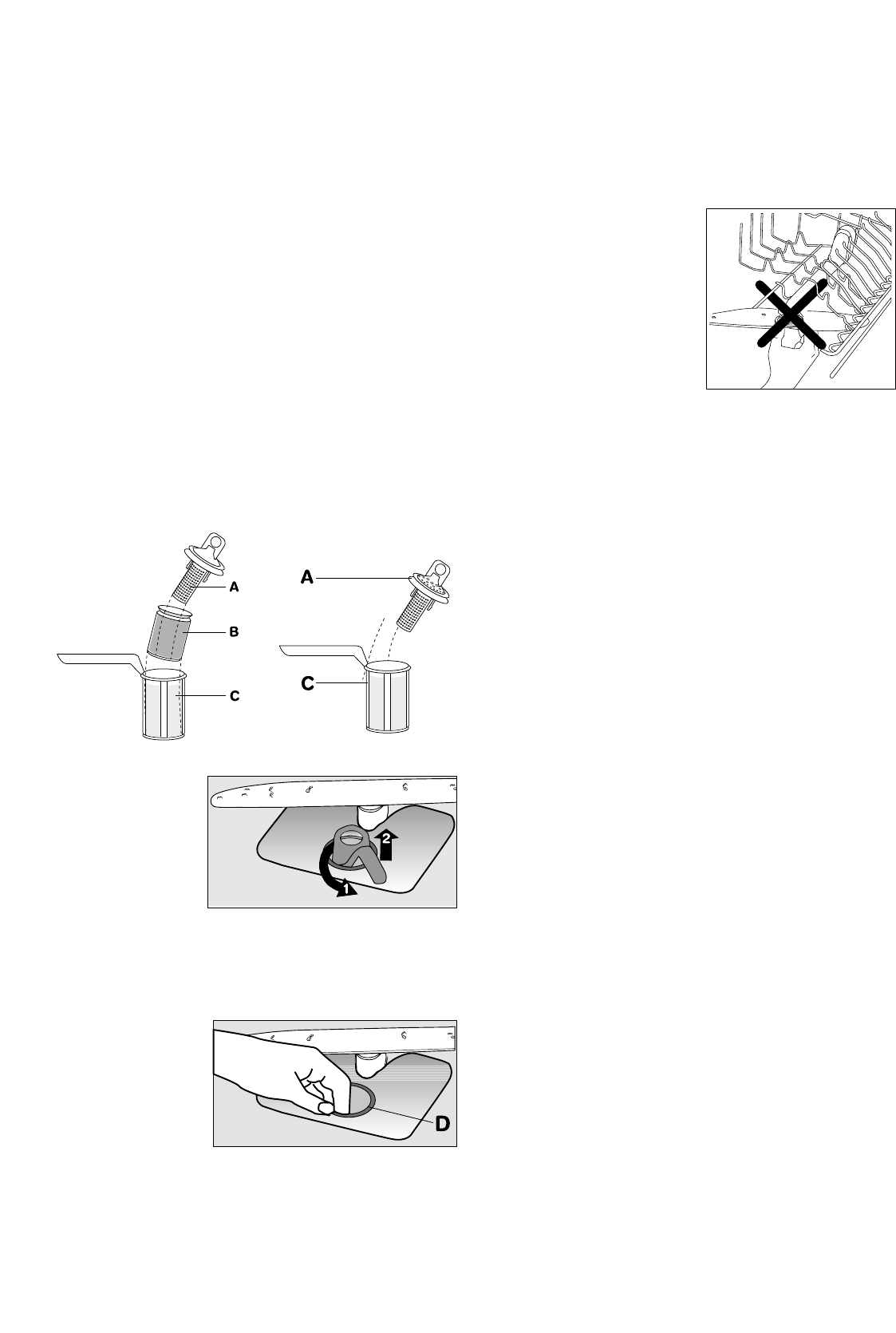 A

B

C

A

C

2

1

D