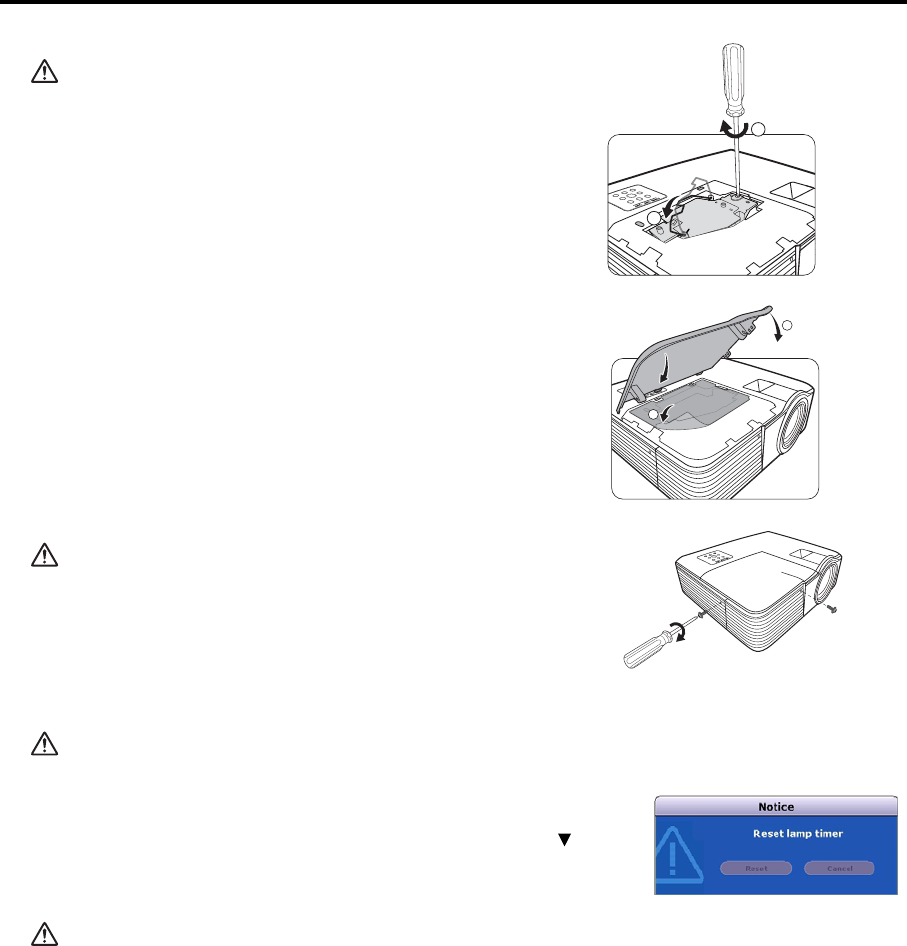 Notice

Reset lamp timer

Reset

Cancel