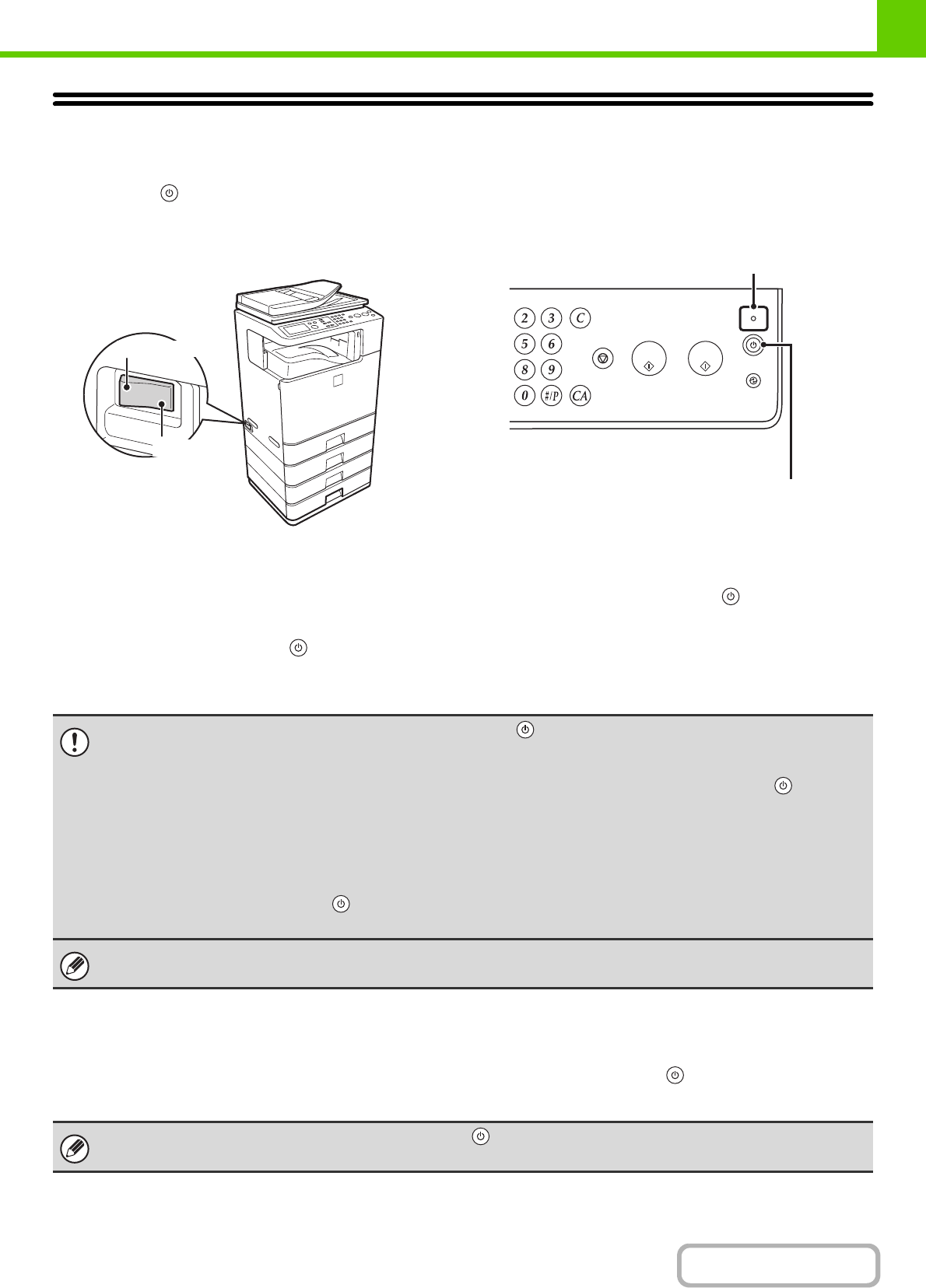 2
3
C
5
6
8
9
0
#/P
CA