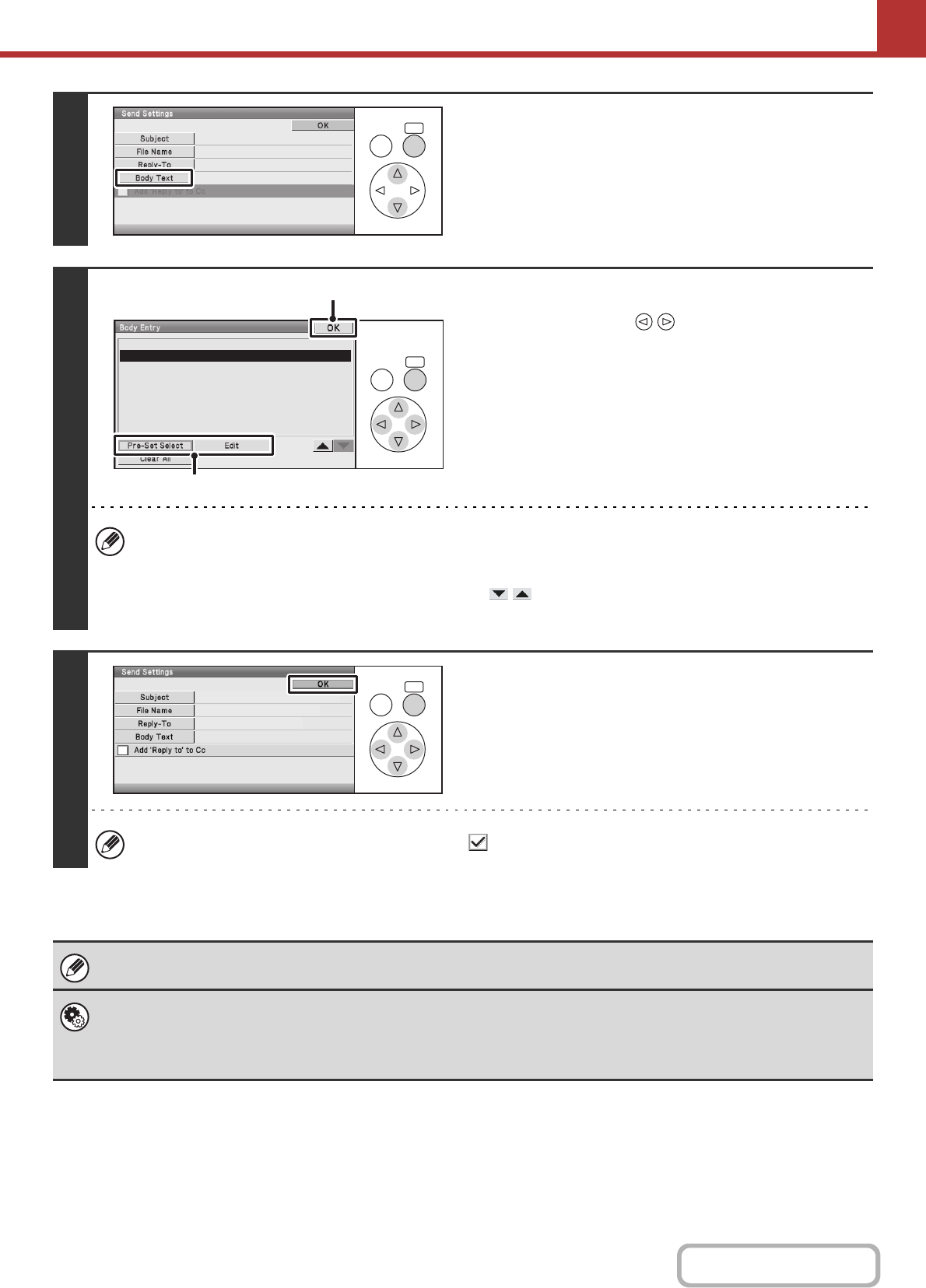 Send Settings

OK

Subject

File Name

Reply-To

Body Text

Add 'Reply to' to Cc

Body Entry

OK

Pre-Set Select

Edit

Clear All

Send Settings

OK

Subject

File Name

Reply-To

Body Text

Add 'Reply to' to Cc