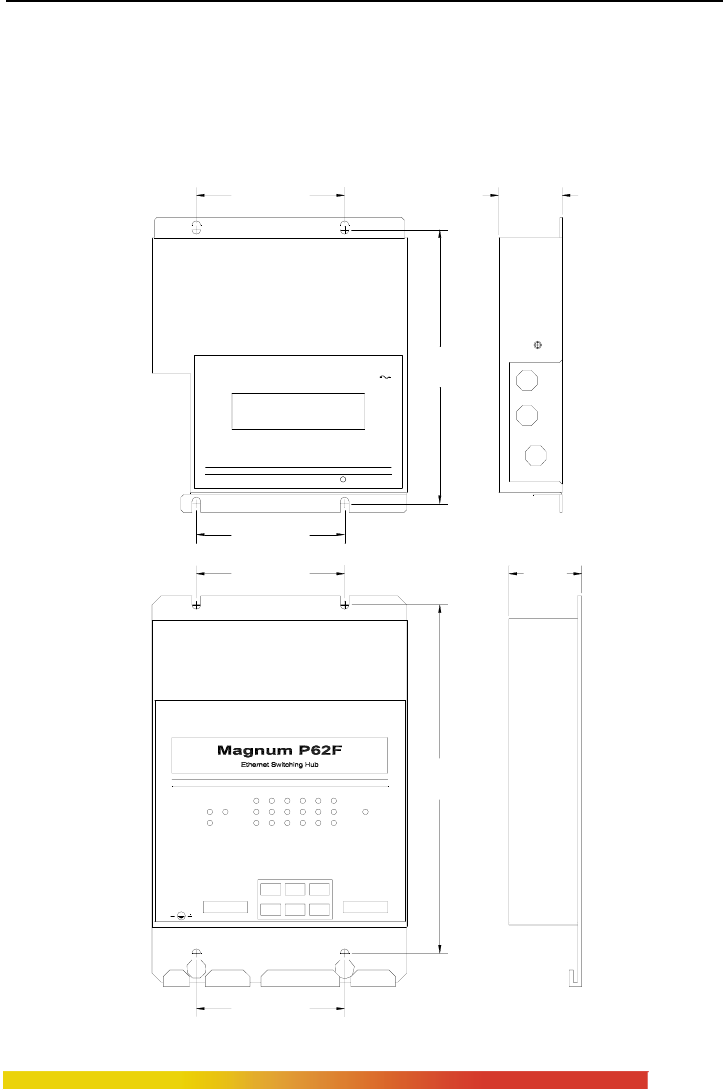 Magnum P62F
Ethernet Switching Hub