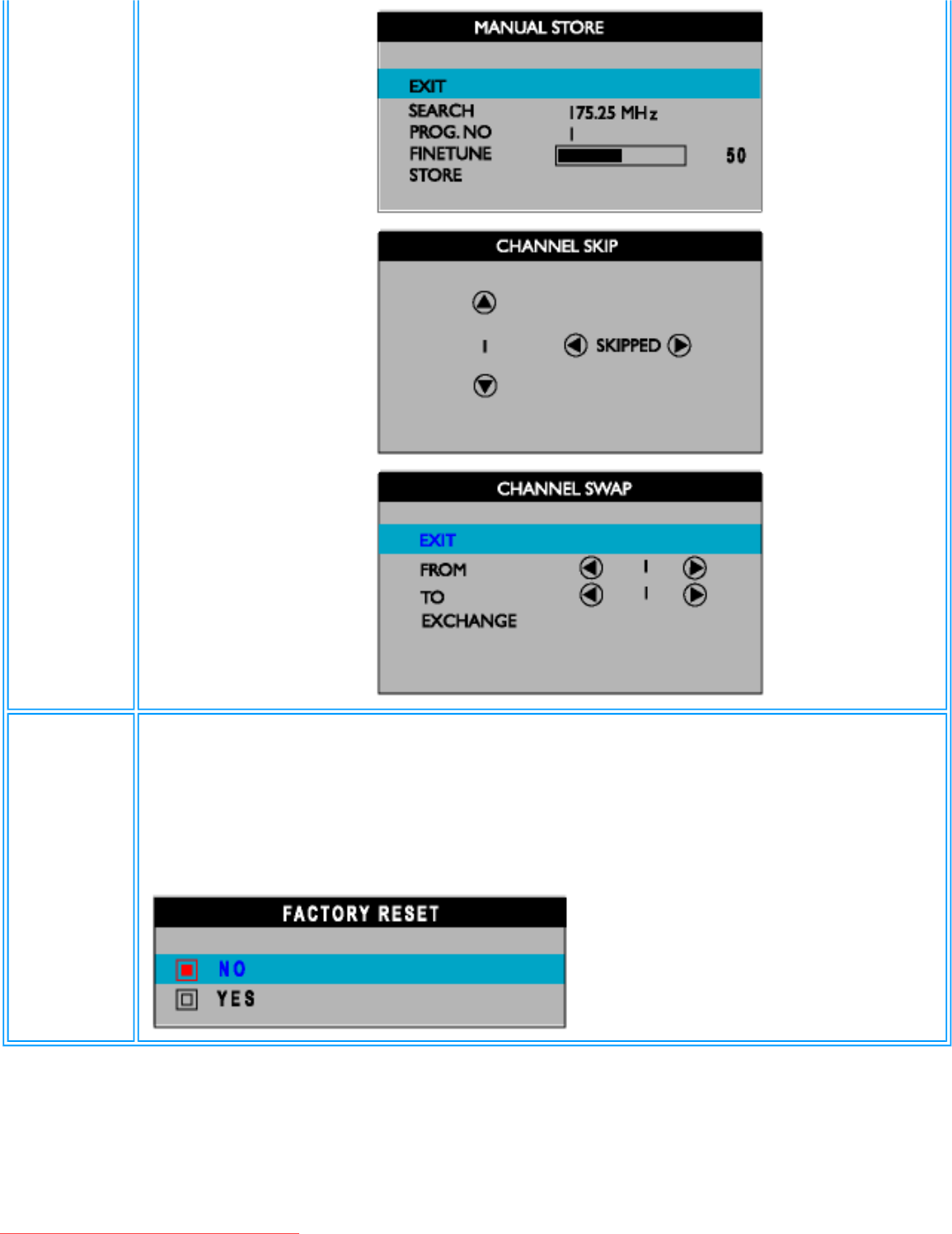 MANUAL STORE

EXIT
SEARCH 175.25 MHz
PROG. NO 1
FINETUNE 50
STORE

CHANNEL SKIP

1 SKIPPED

CHANNEL SWAP

EXIT
FROM 1
TO 1
EXCHANGE

FACTORY RESET

NO
YES