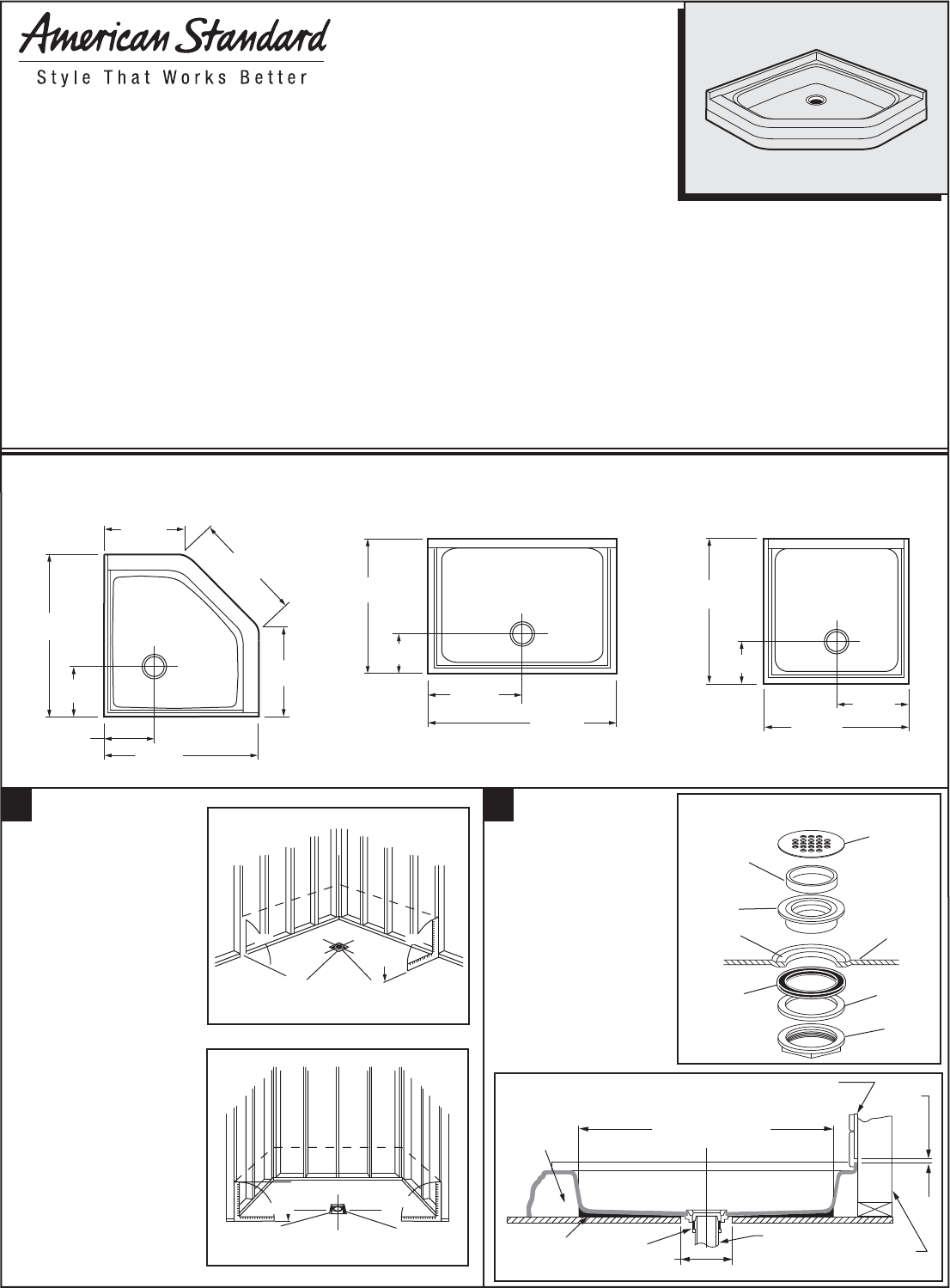 American Standard
Style That Works Better