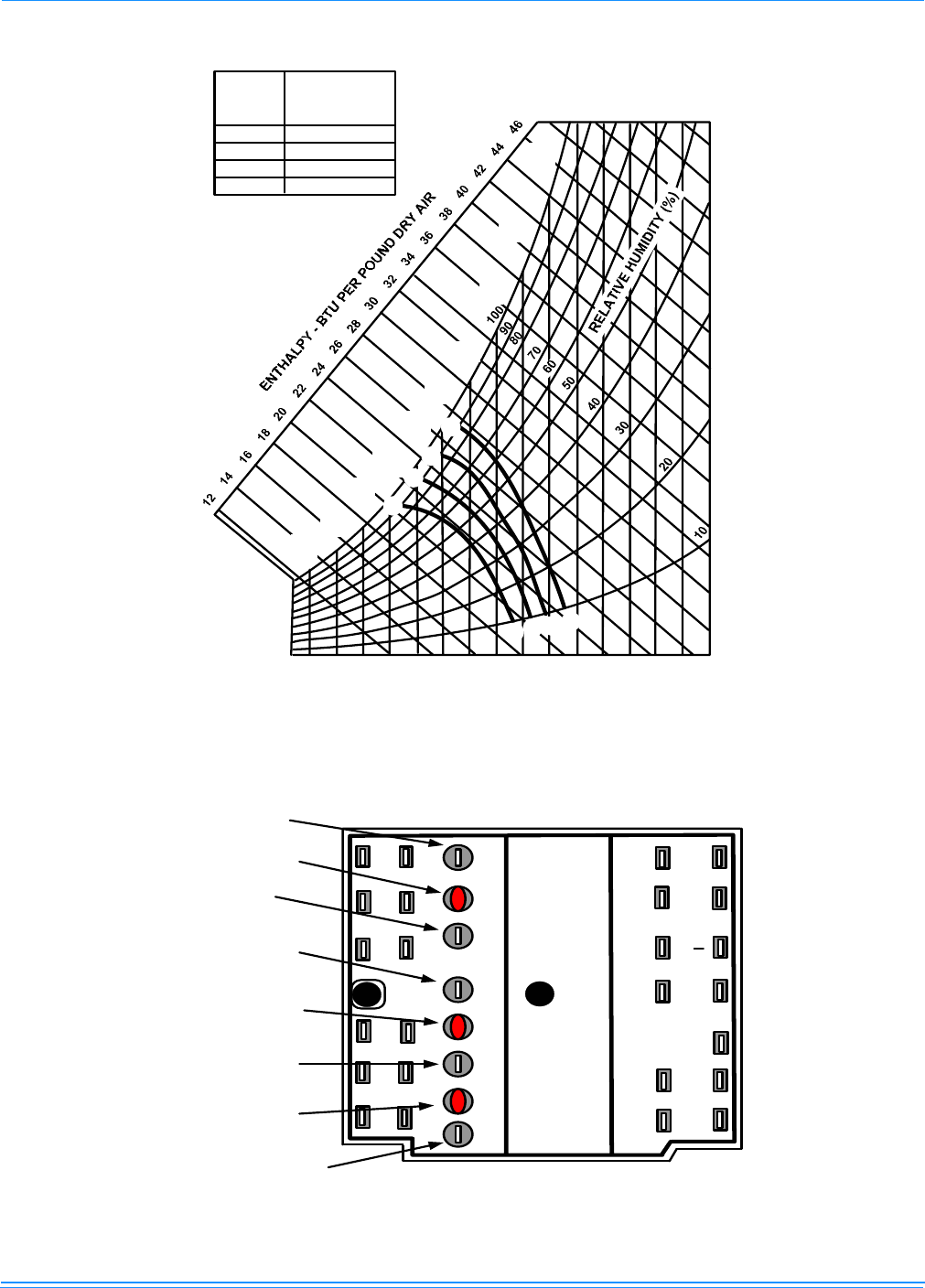 ENTHALPY - BTU PER POUND DRY AIR

12 14 16 18 20 22 24 26 28 30 32 34 36 38 40 42 44 46

RELATIVE HUMIDITY (%)

100 90 80 70 60 50 40 30 20 10