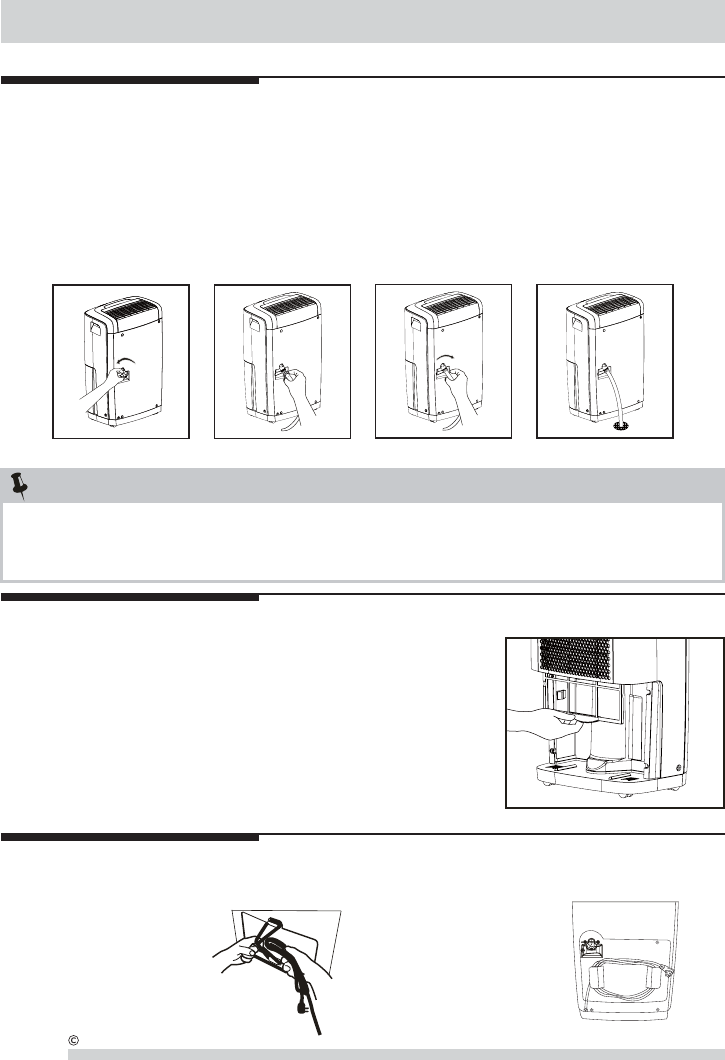 ©