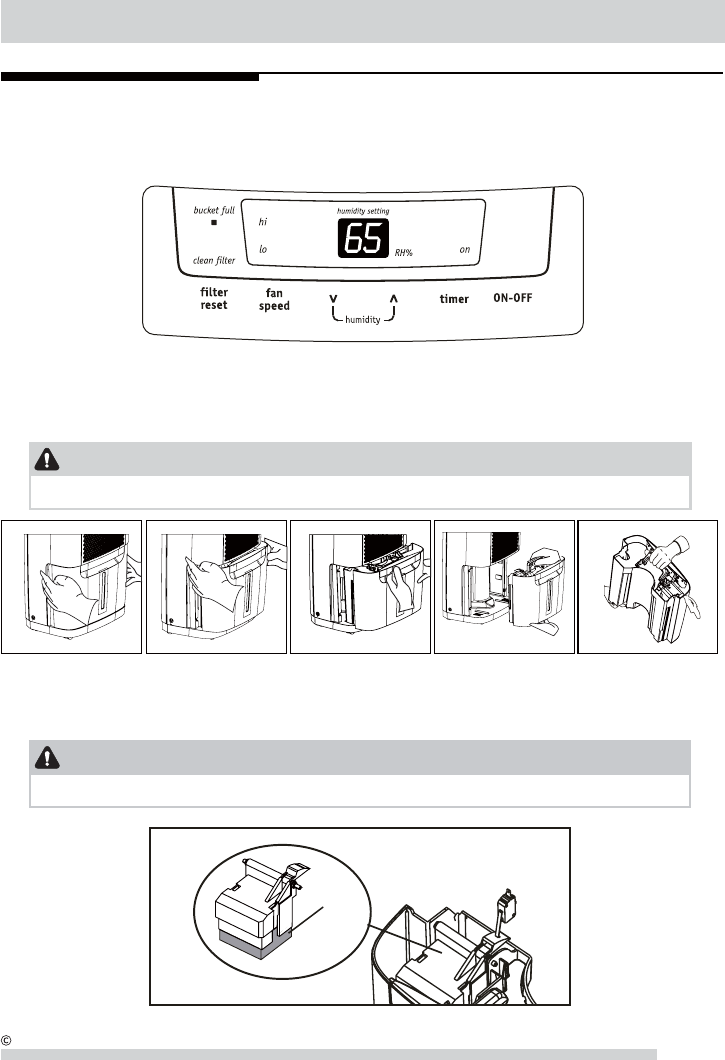 bucket full
clean filter
hi
lo
humidity setting
65
RH%
on
filter reset
fan speed
v
^
humidity
timer
ON-OFF

©