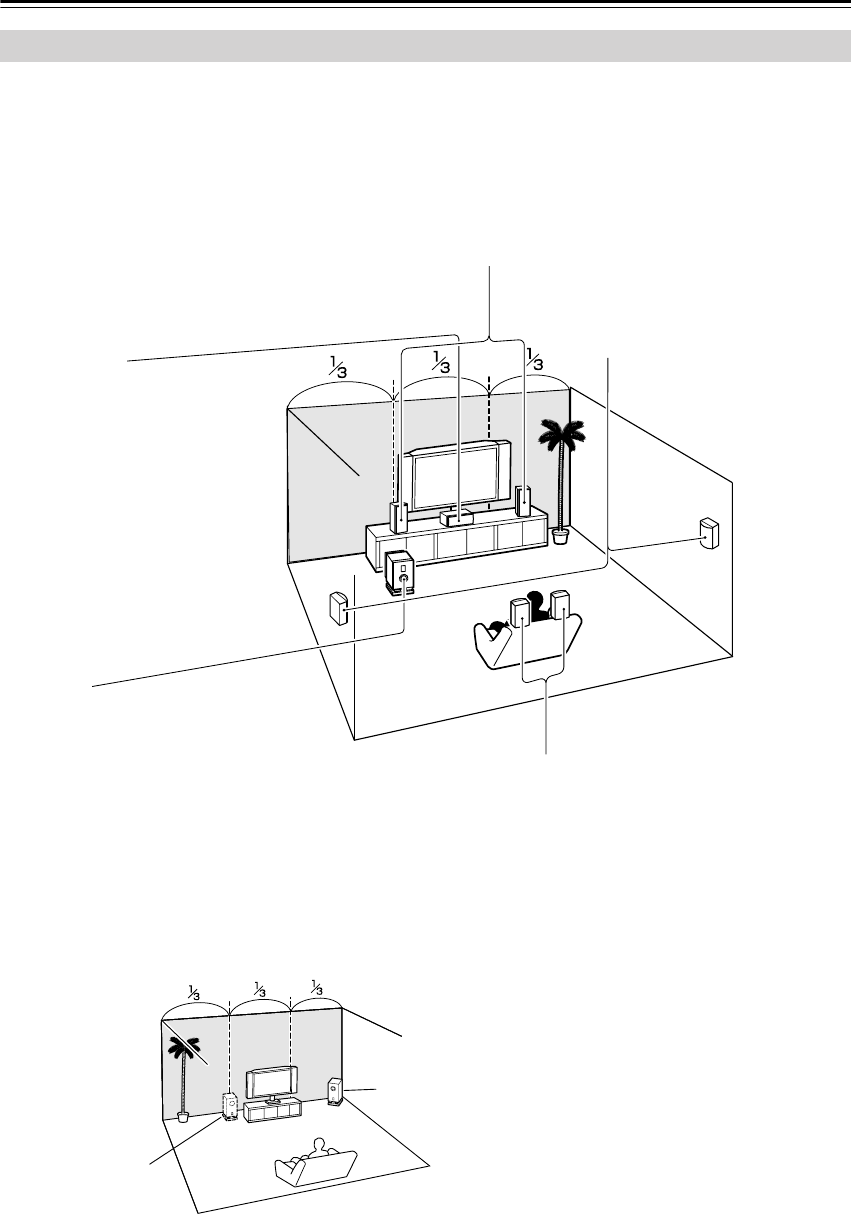 $\frac{1}{3}$ $\frac{1}{3}$ $\frac{1}{3}$

$\frac{1}{3}$ $\frac{1}{3}$ $\frac{1}{3}$