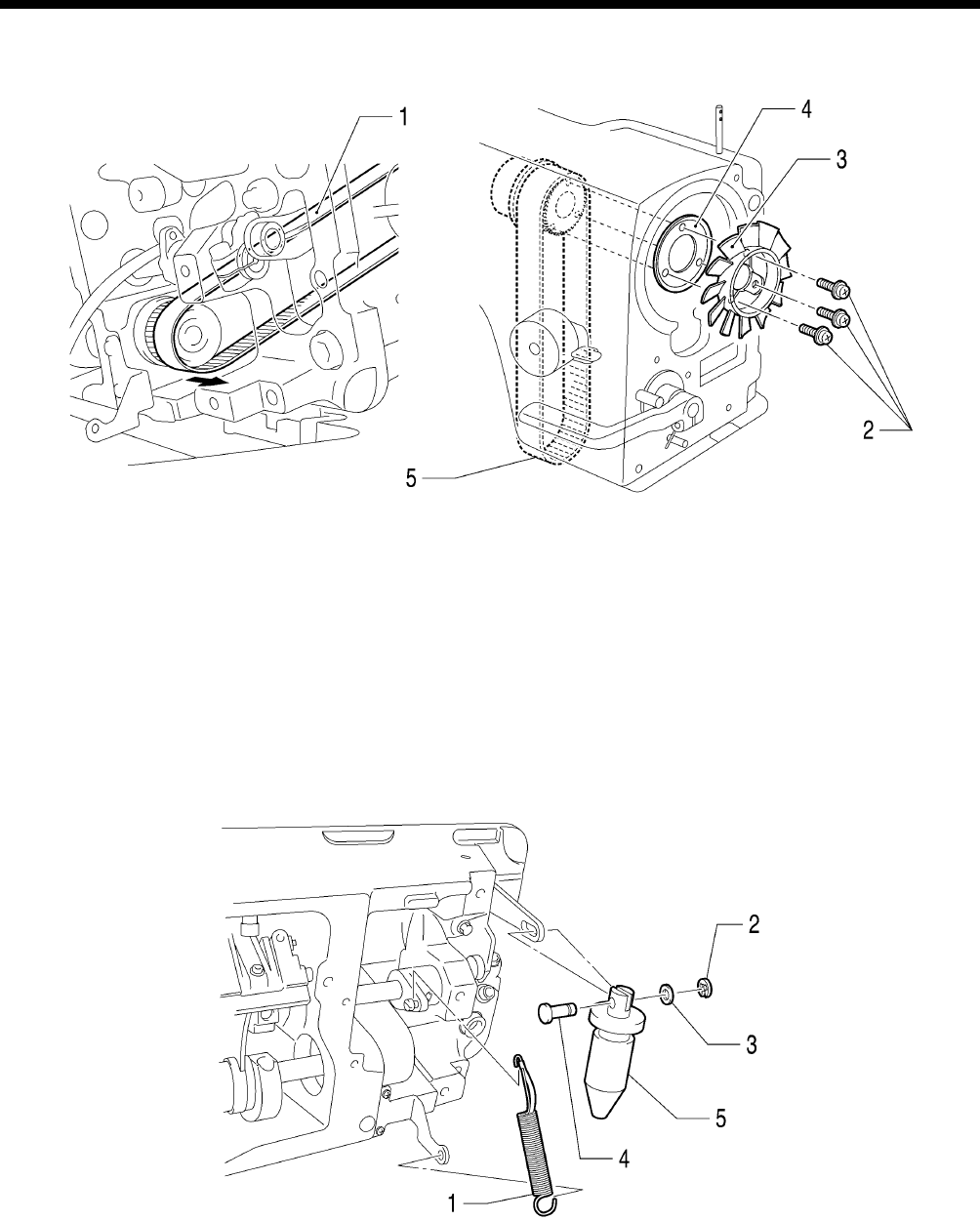 1

4
3
2
5

2
3
5
4
1