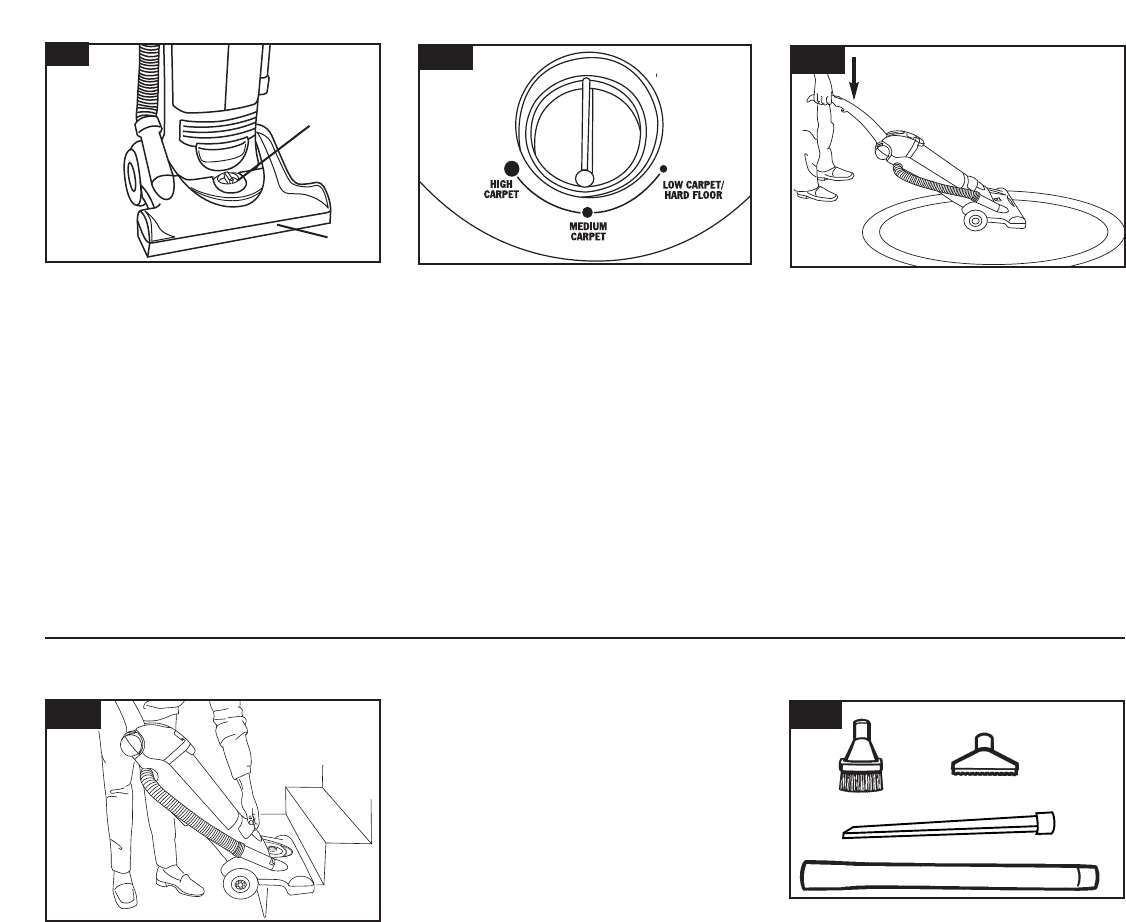 HIGH CARPET

MEDIUM CARPET

LOW CARPET/ HARD FLOOR