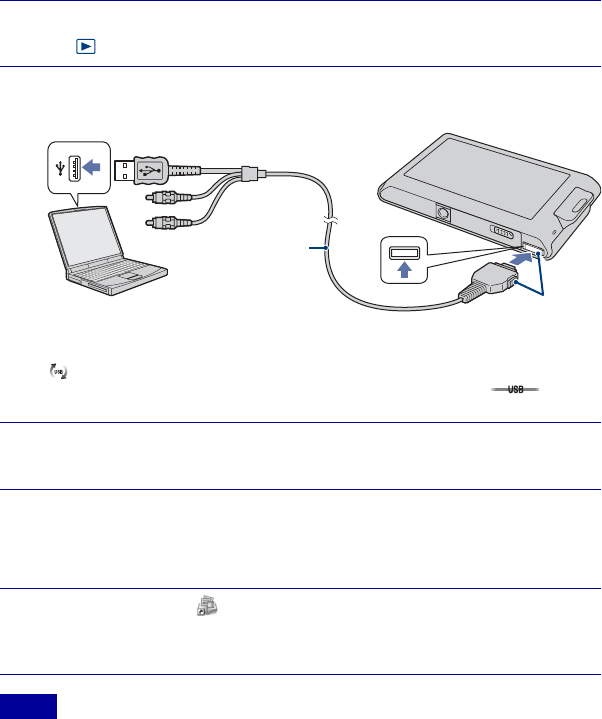 USB