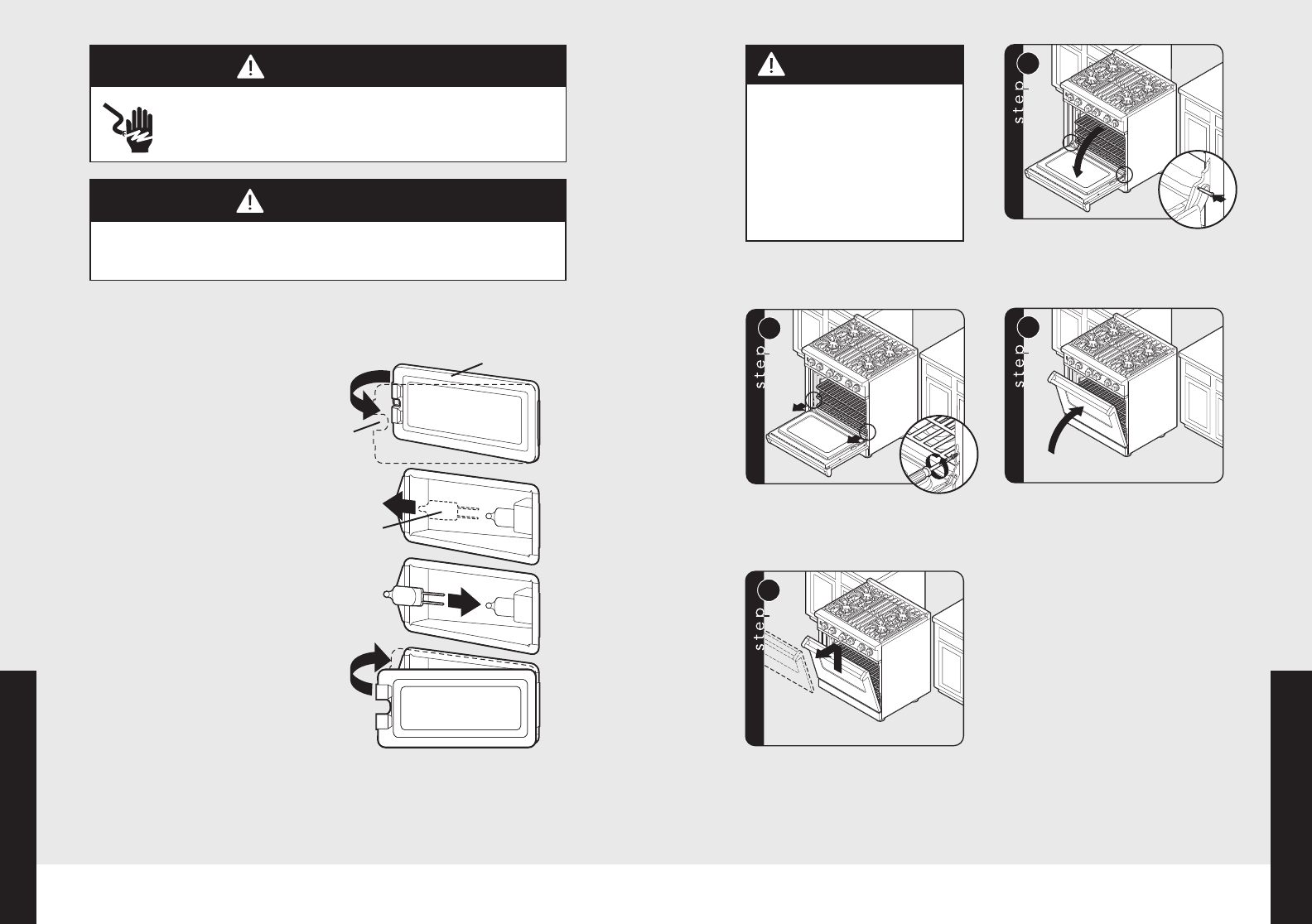 step

step

step

step