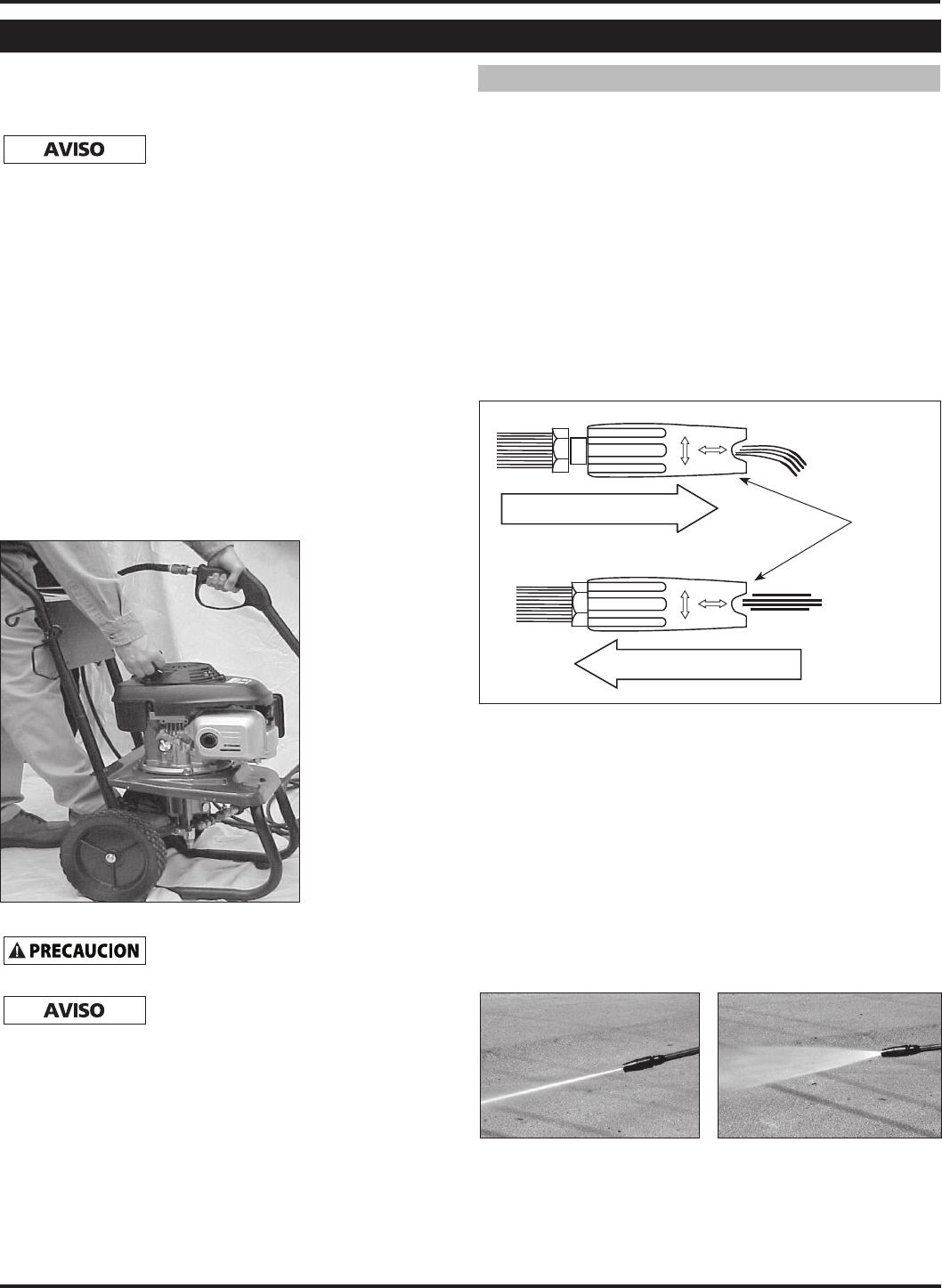 AVISO

PRECAUCION

AVISO