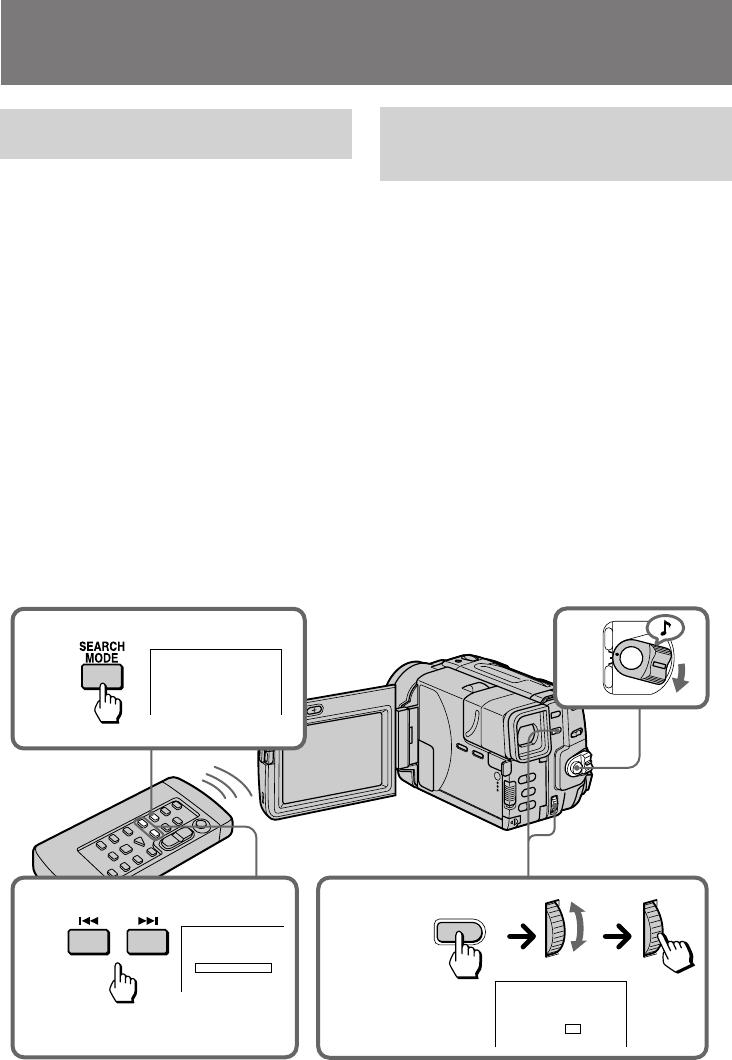 SEARCH MODE