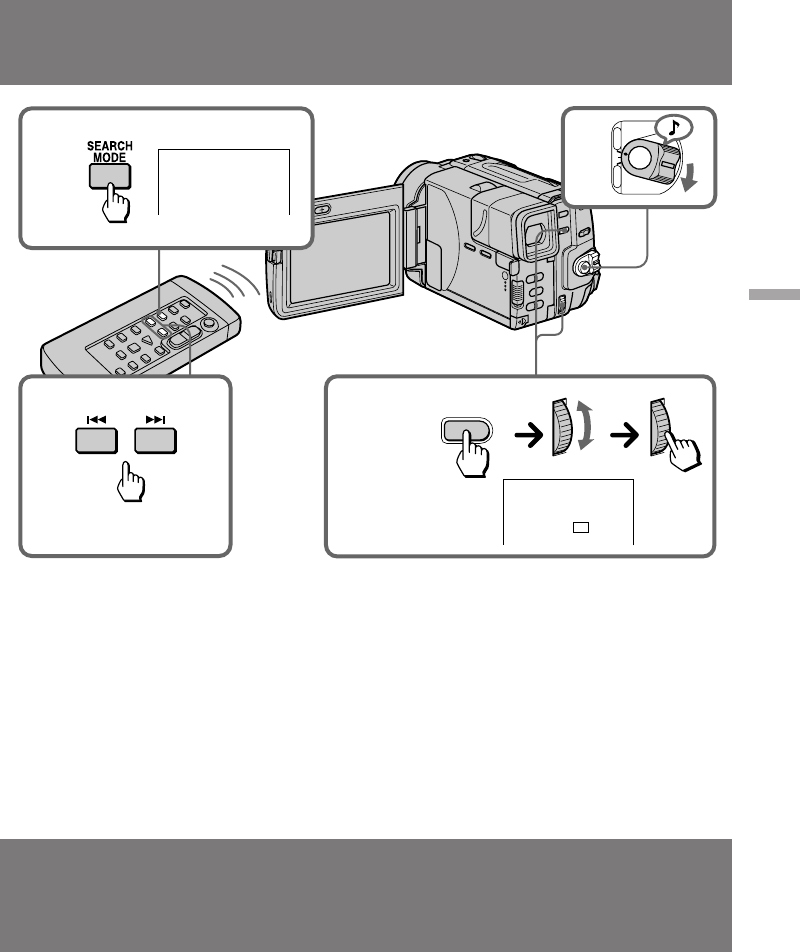 SEARCH MODE