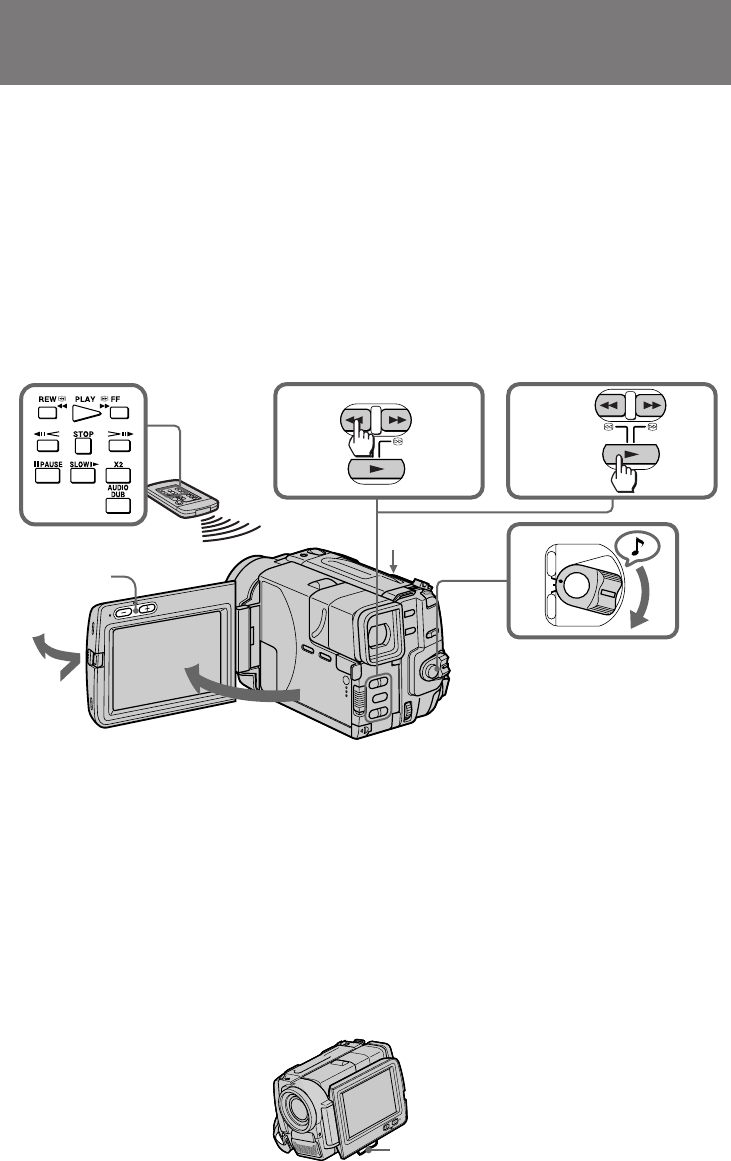 REW
PLAY
FF
STOP
PAUSE
SLOW
X2
AUDIO DUB