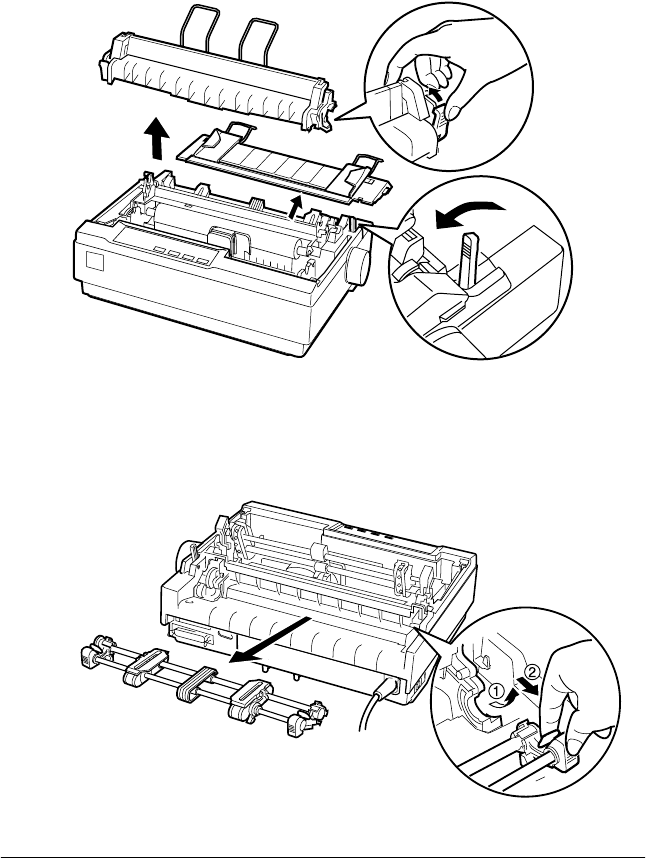 ①
②