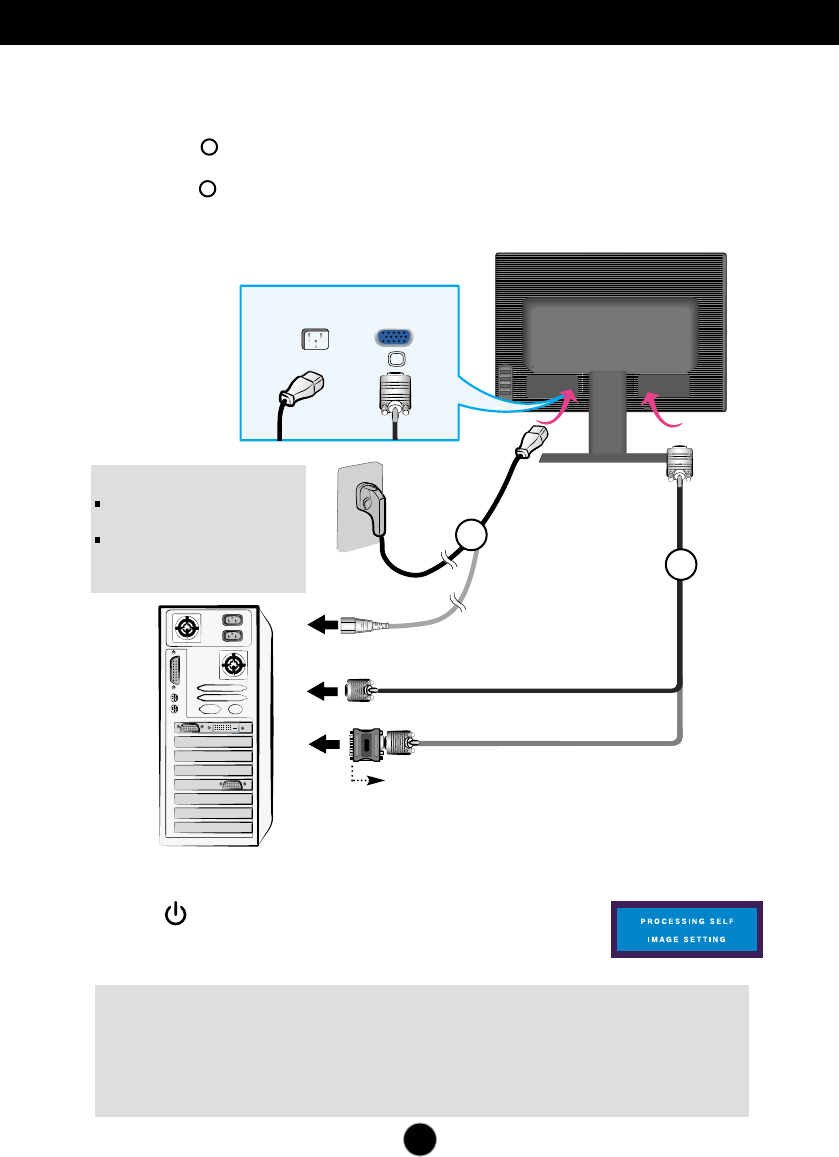 PROCESSING SELF IMAGE SETTING