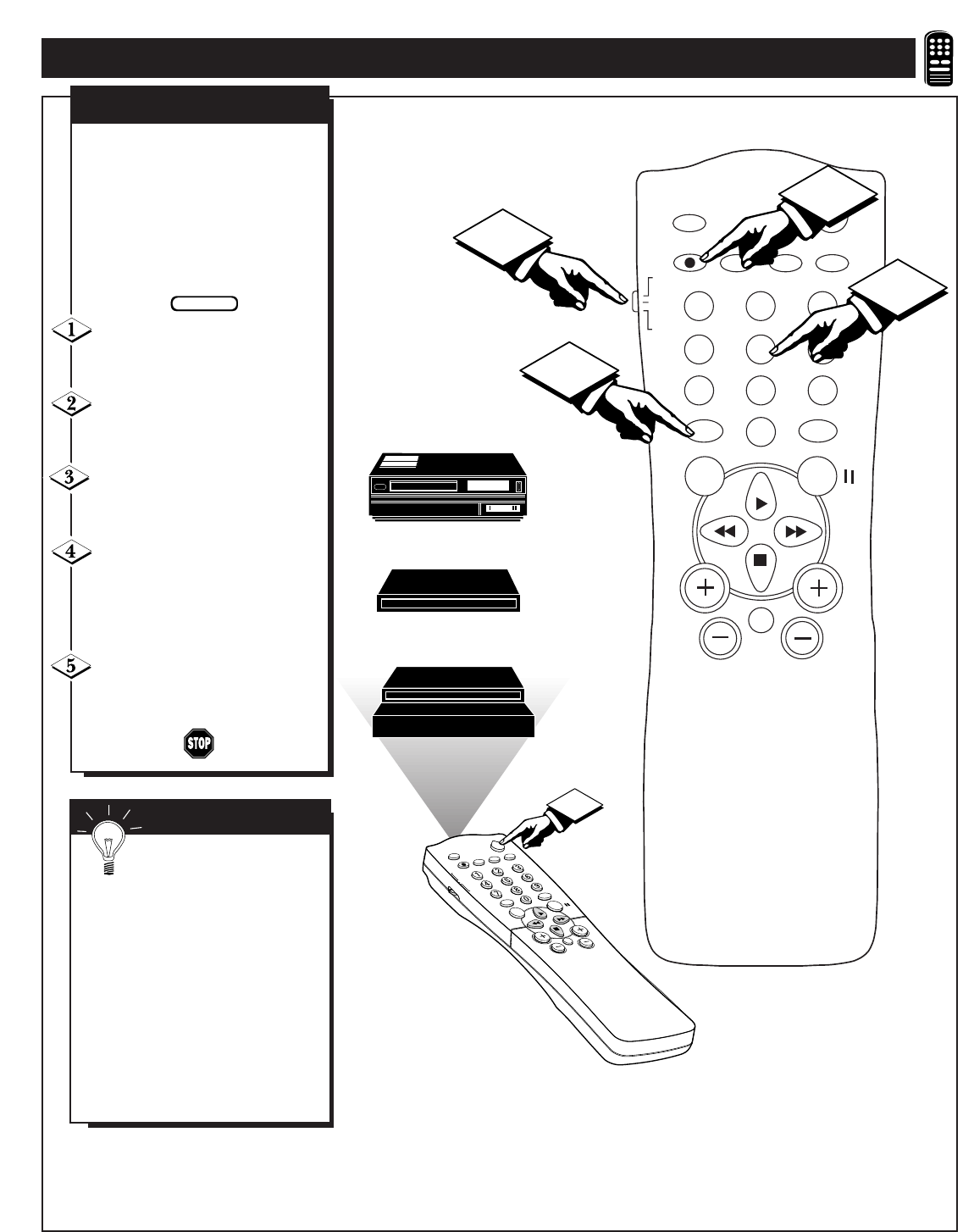 1

2

3

4

5

STOP