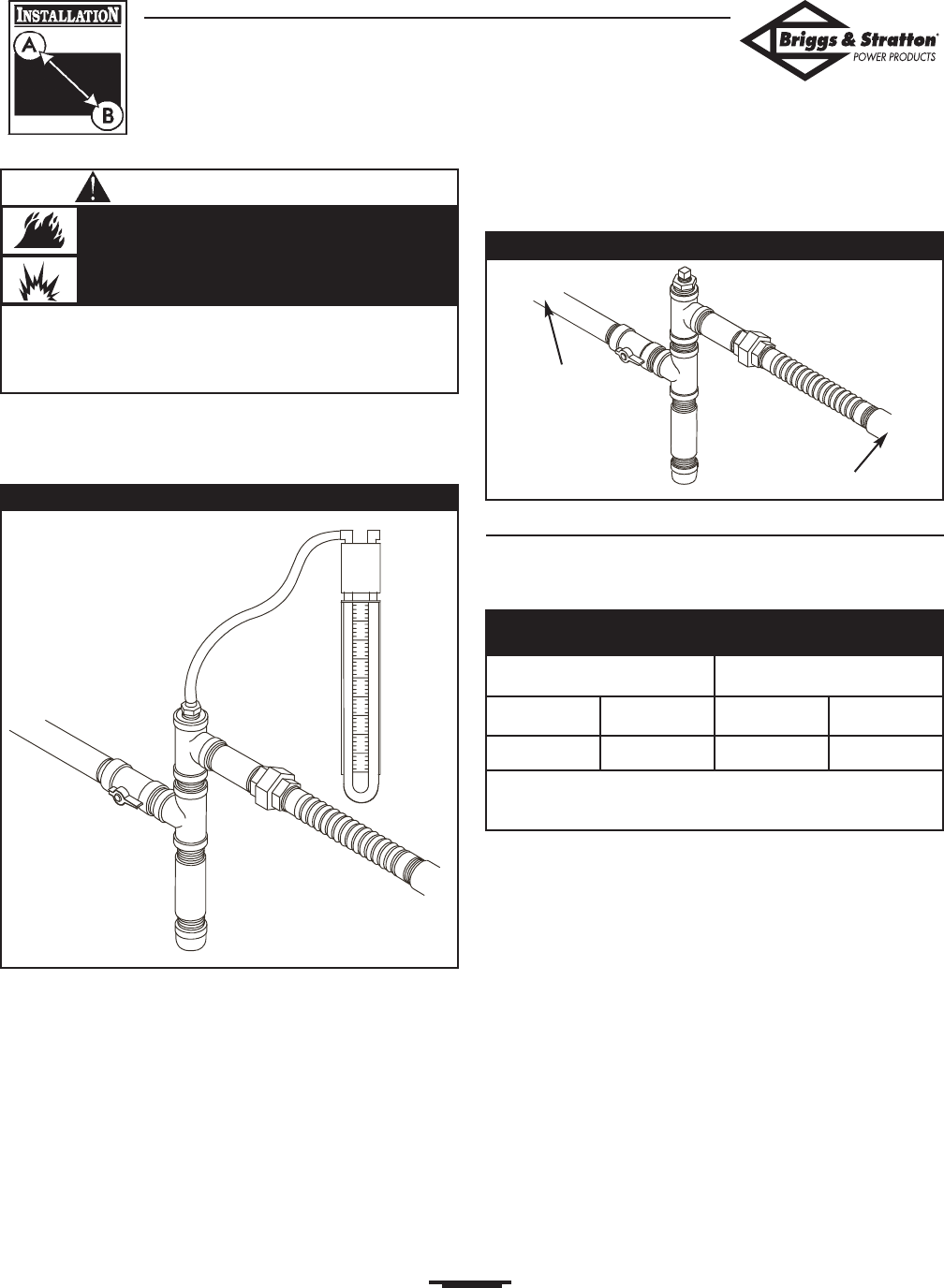 INSTALLATION

A

B

Briggs & Stratton®
POWER PRODUCTS