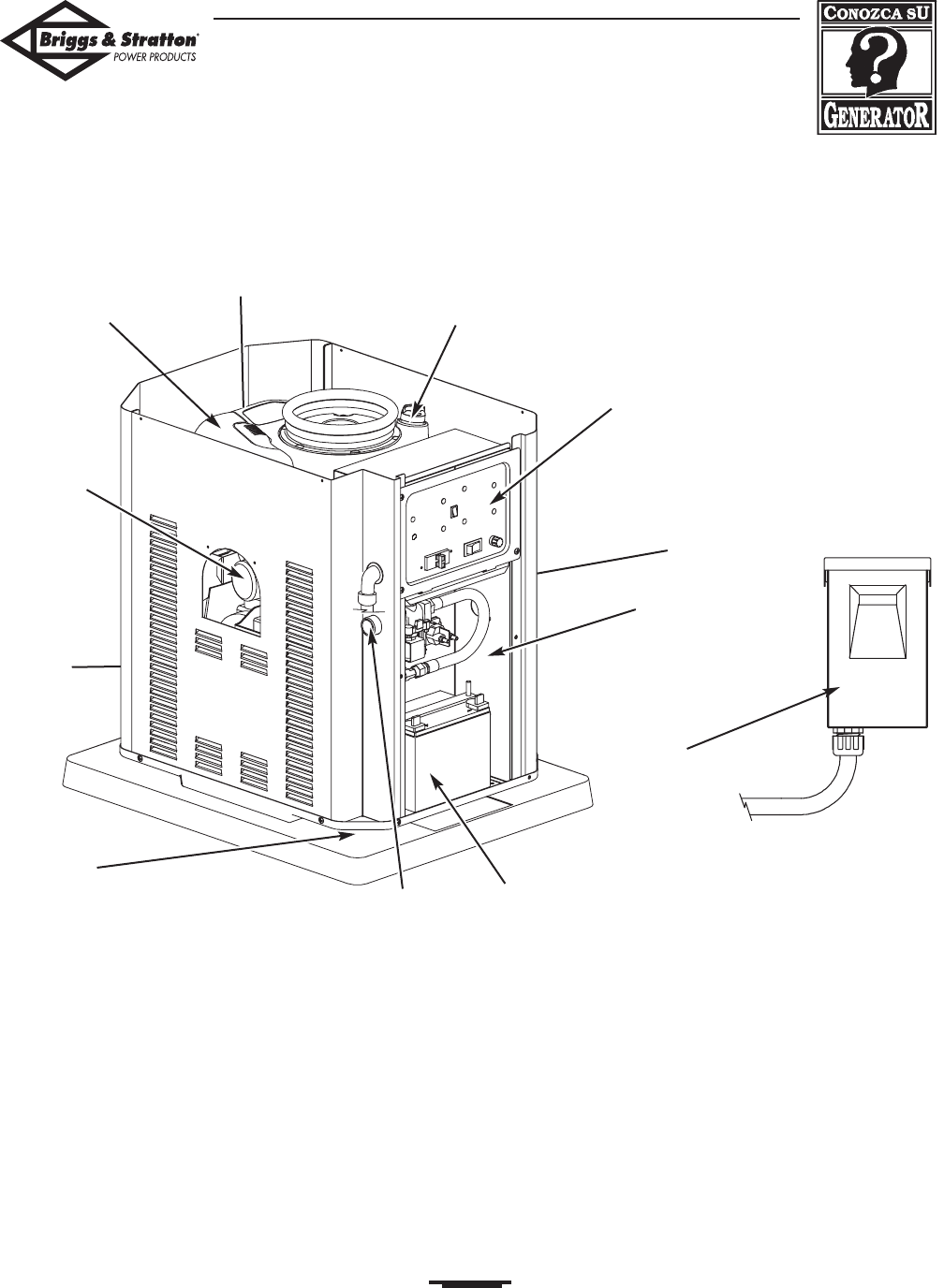 Briggs & Stratton®
POWER PRODUCTS

CONOZCA SU
GENERATOR