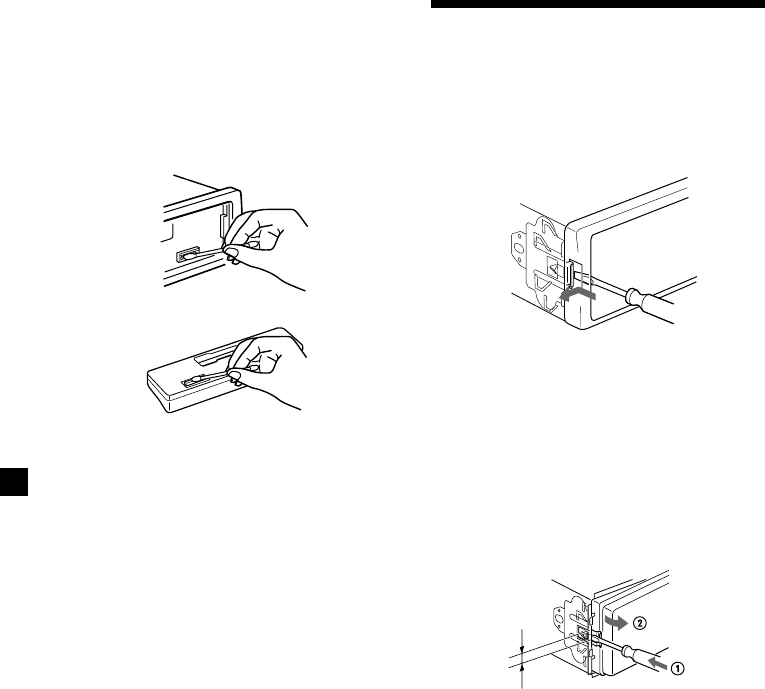 ②

①