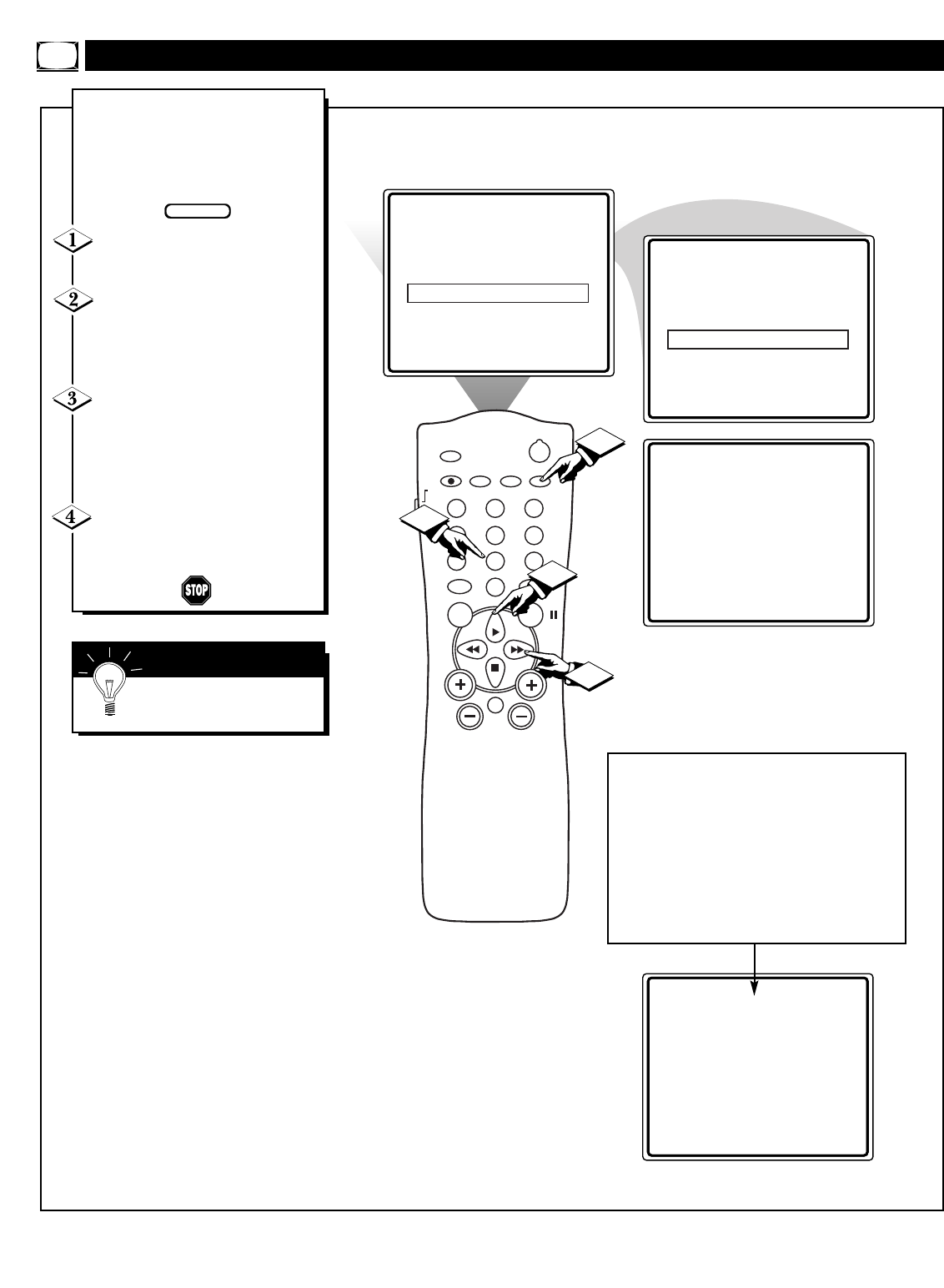 1

2

3

4

STOP