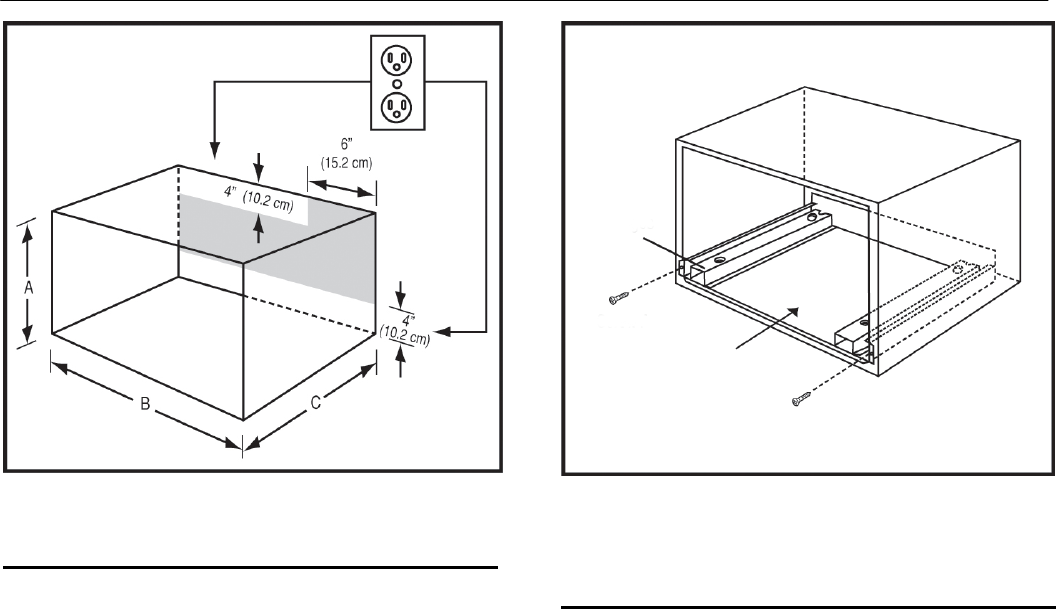 6"
(15.2 cm)

4" (10.2 cm)

A

4"
(10.2 cm)

B

C