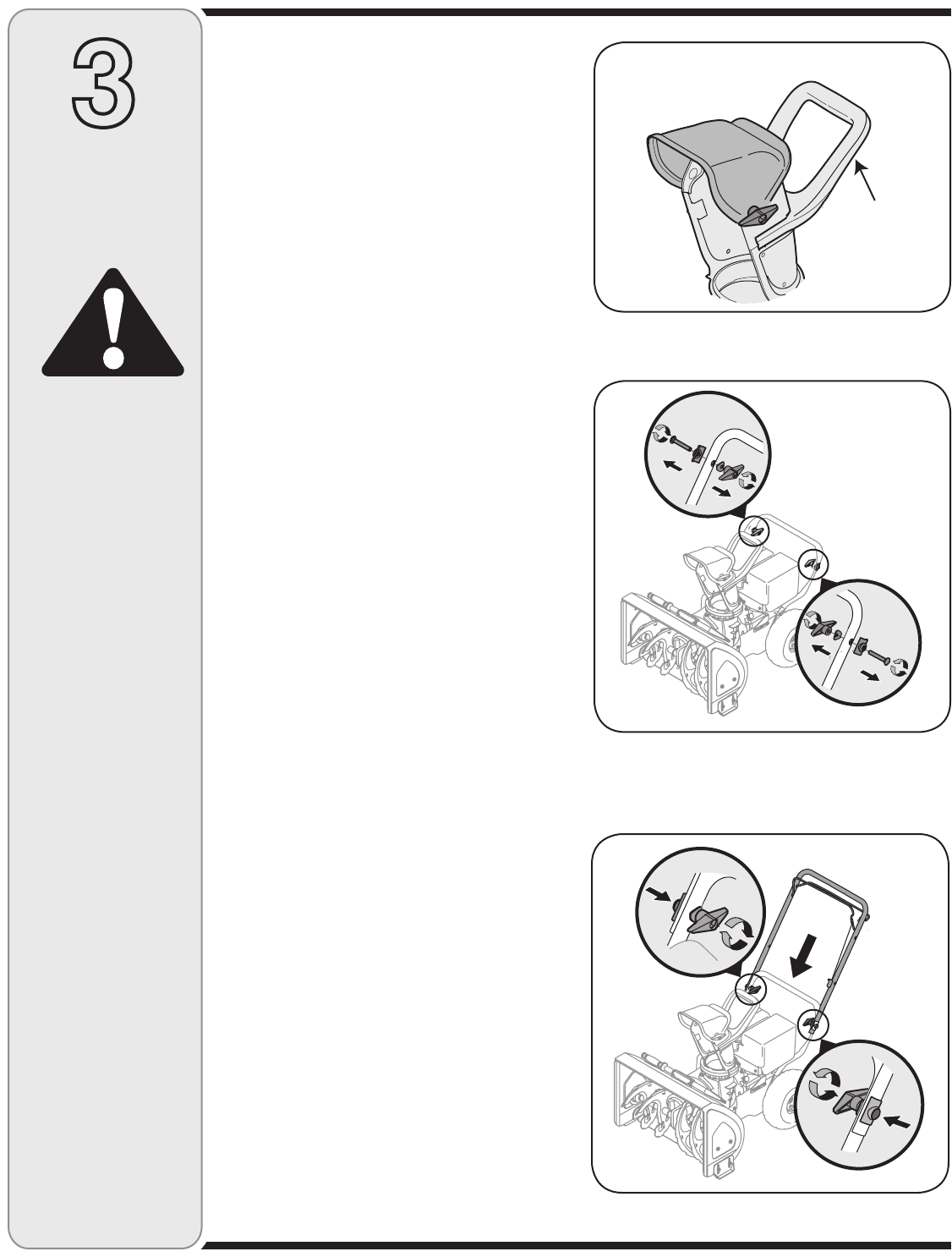 3