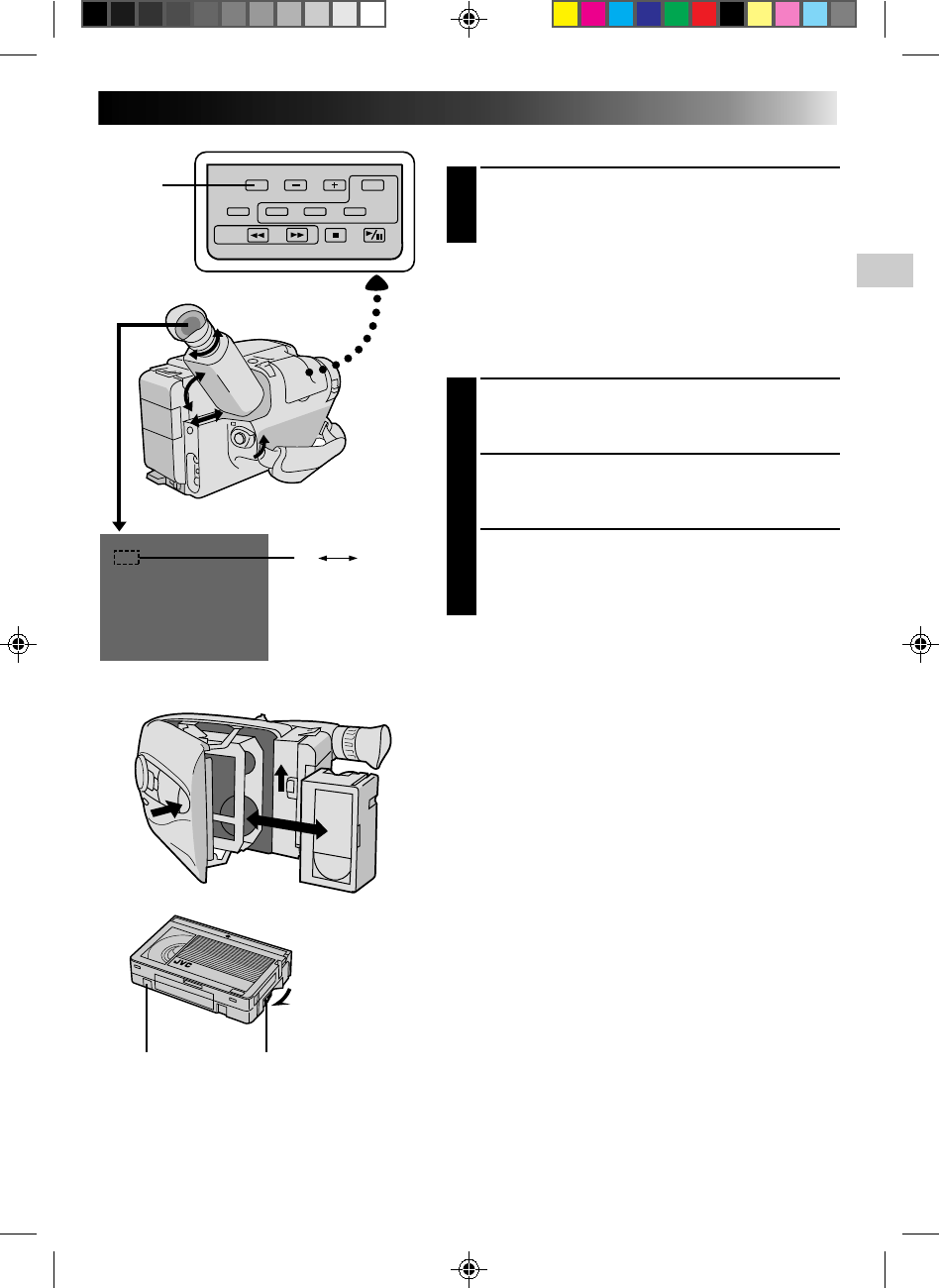 JVC