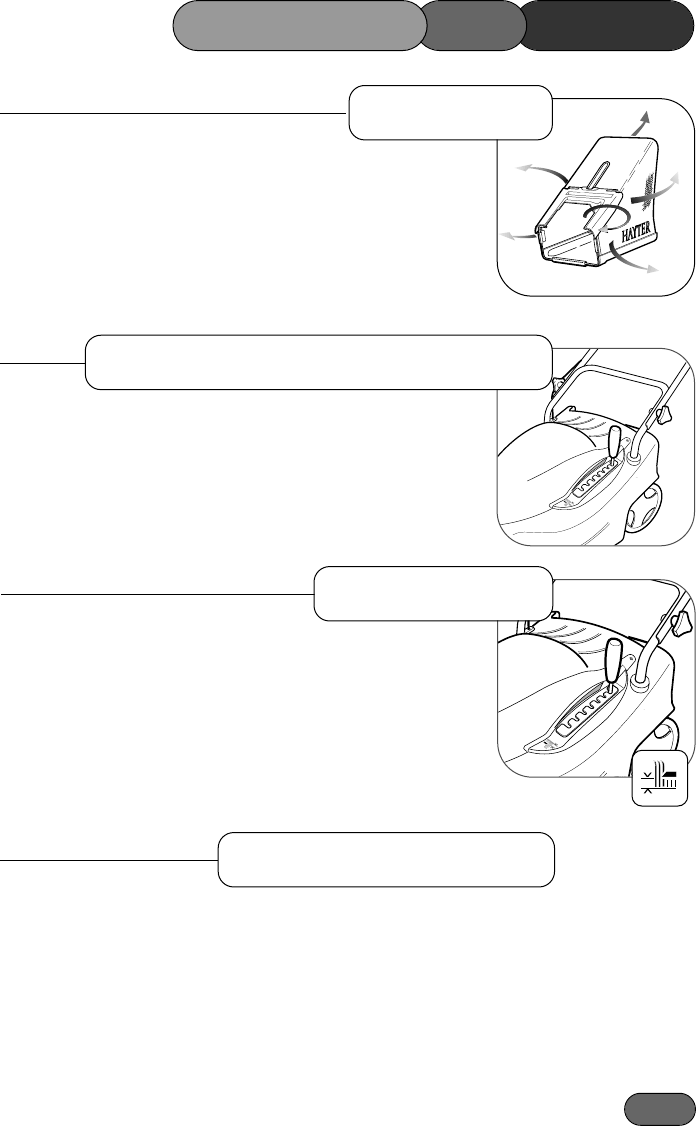 HAYTER