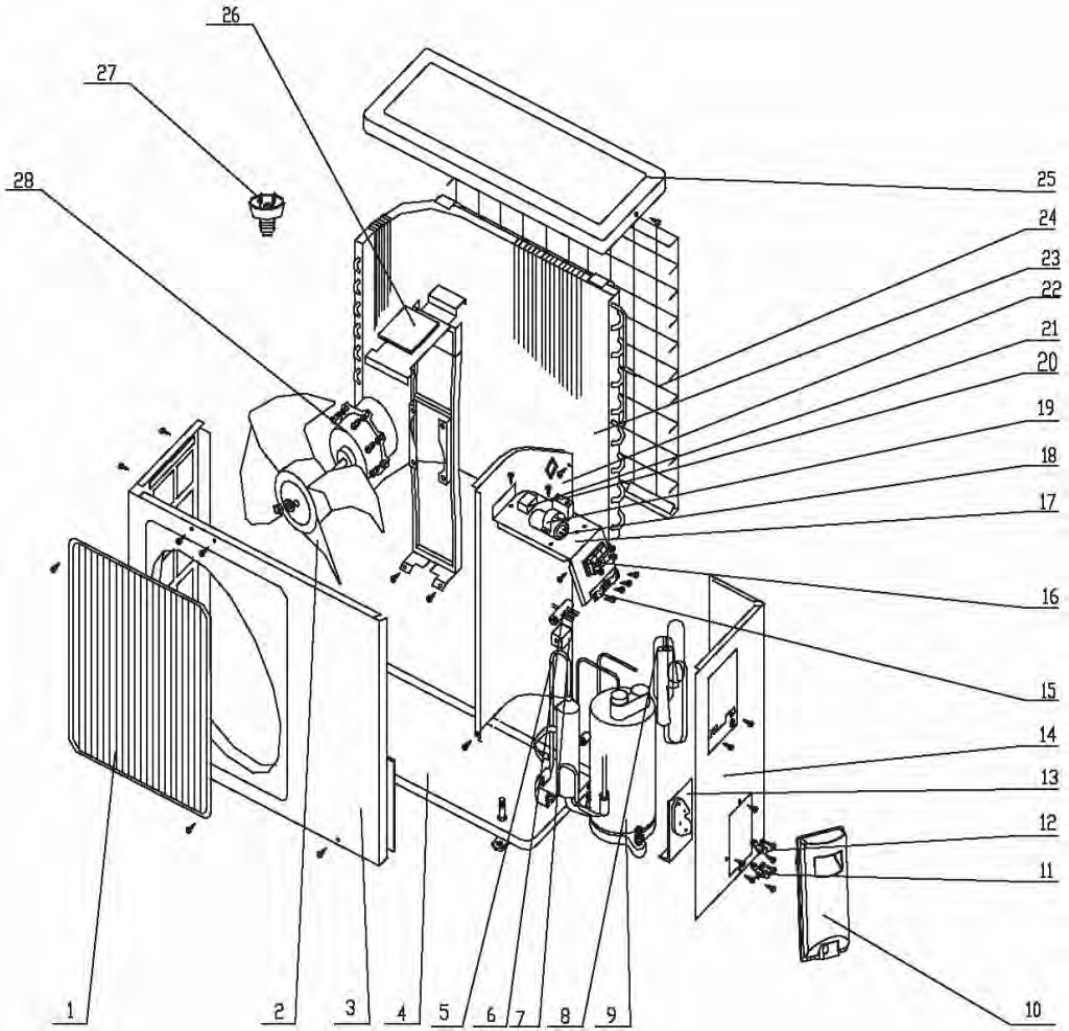 26
27
28
25
24
23
22
21
20
19
18
17
16
15
14
13
12
11
10
1
2
3
4
5
6
7
8
9