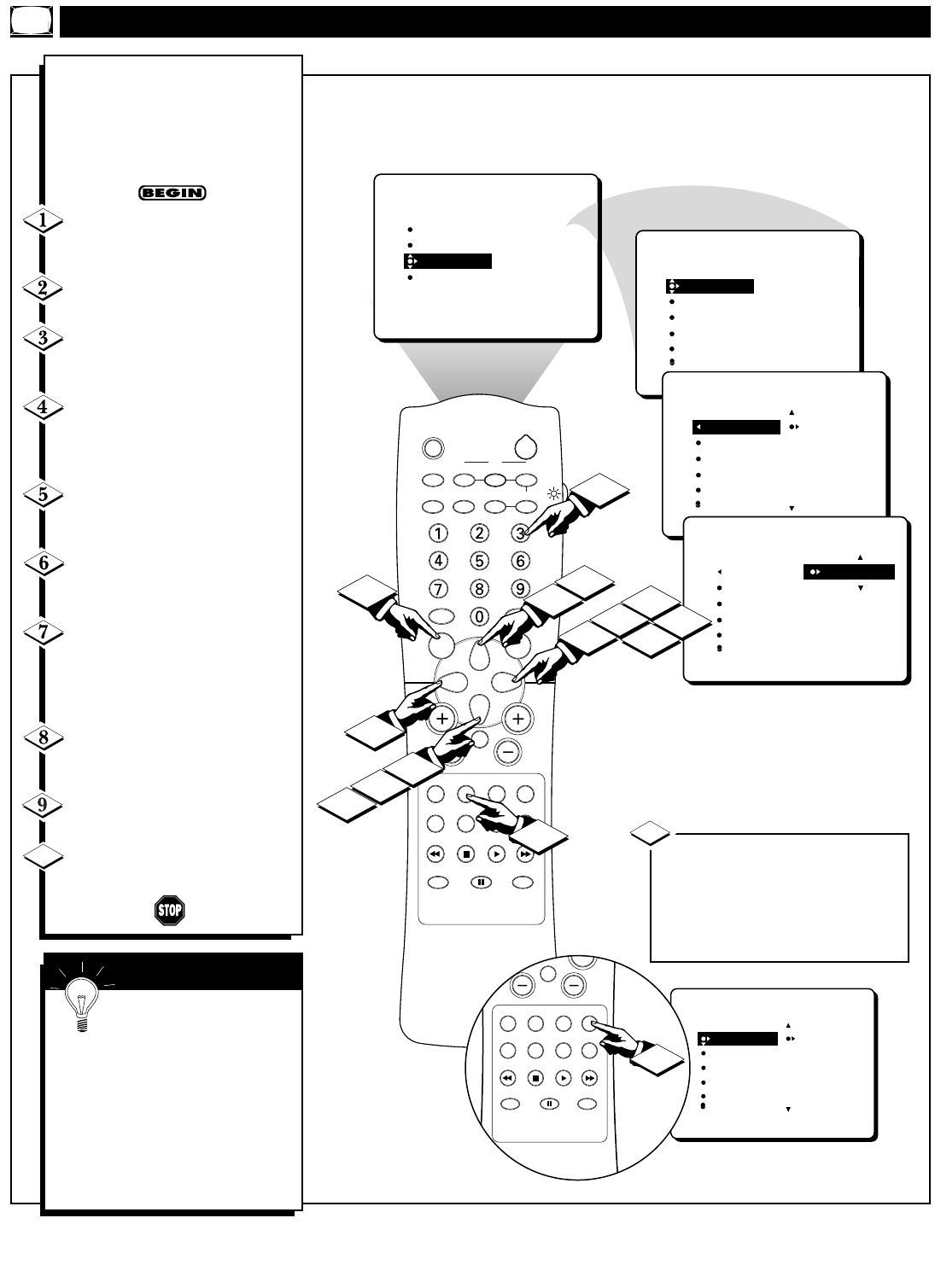 BEGIN

1

2

3

4

5

6

7

8

9

STOP

1 2 3
4 5 6
7 8 9
0