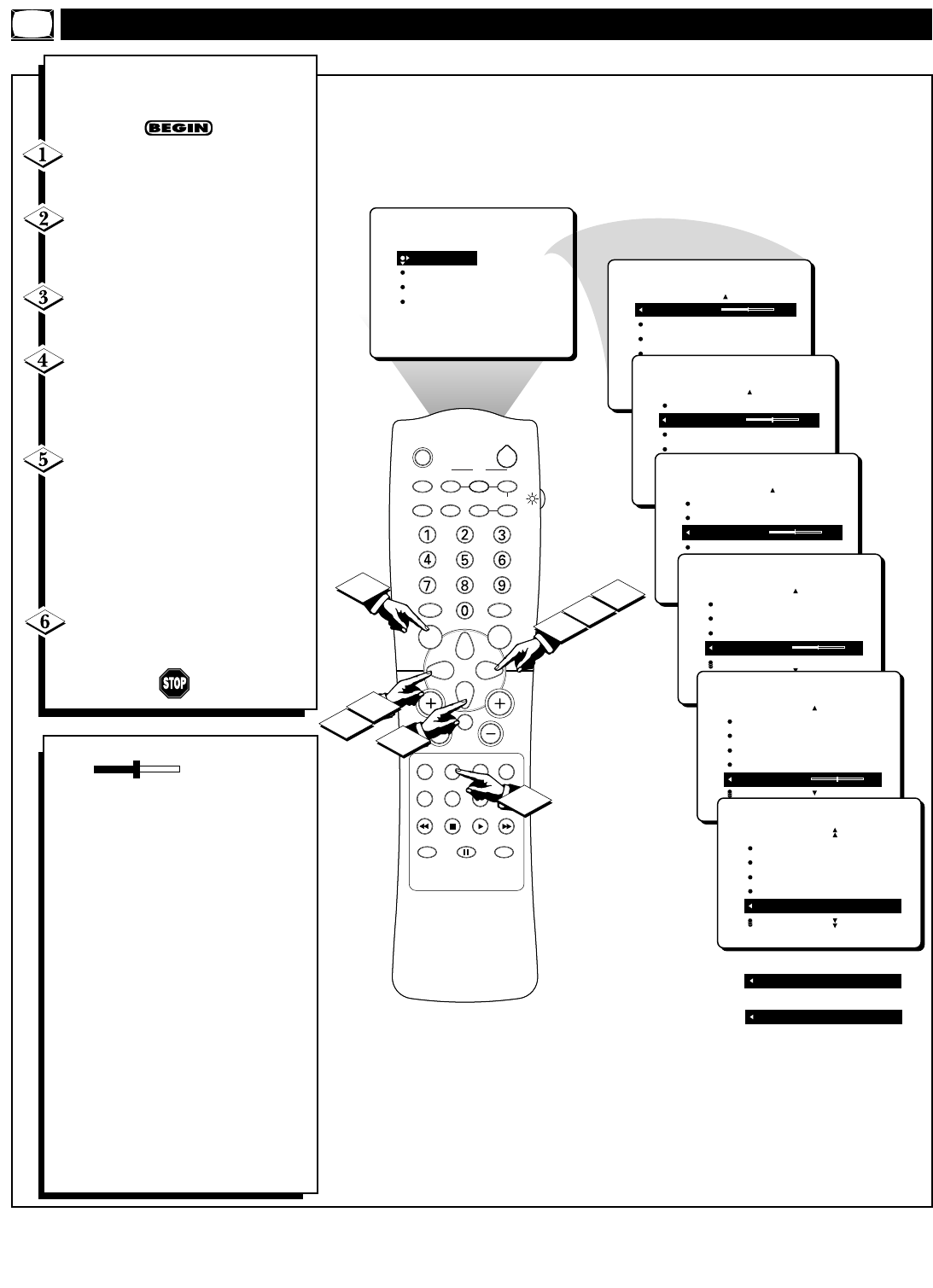 BEGIN

1

2

3

4

5

6

STOP

1 2 3
4 5 6
7 8 9
0