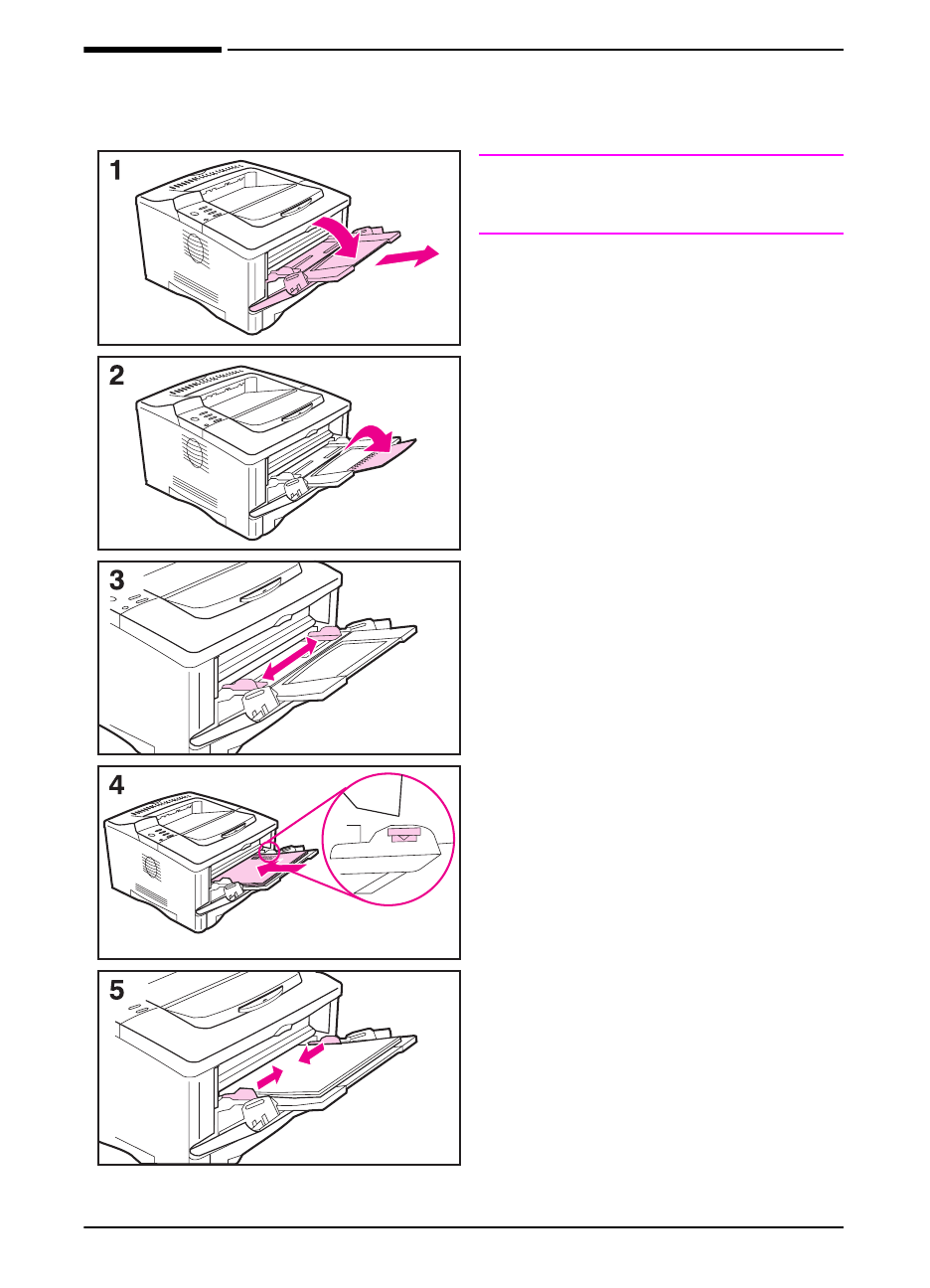 1

2

3

4

5