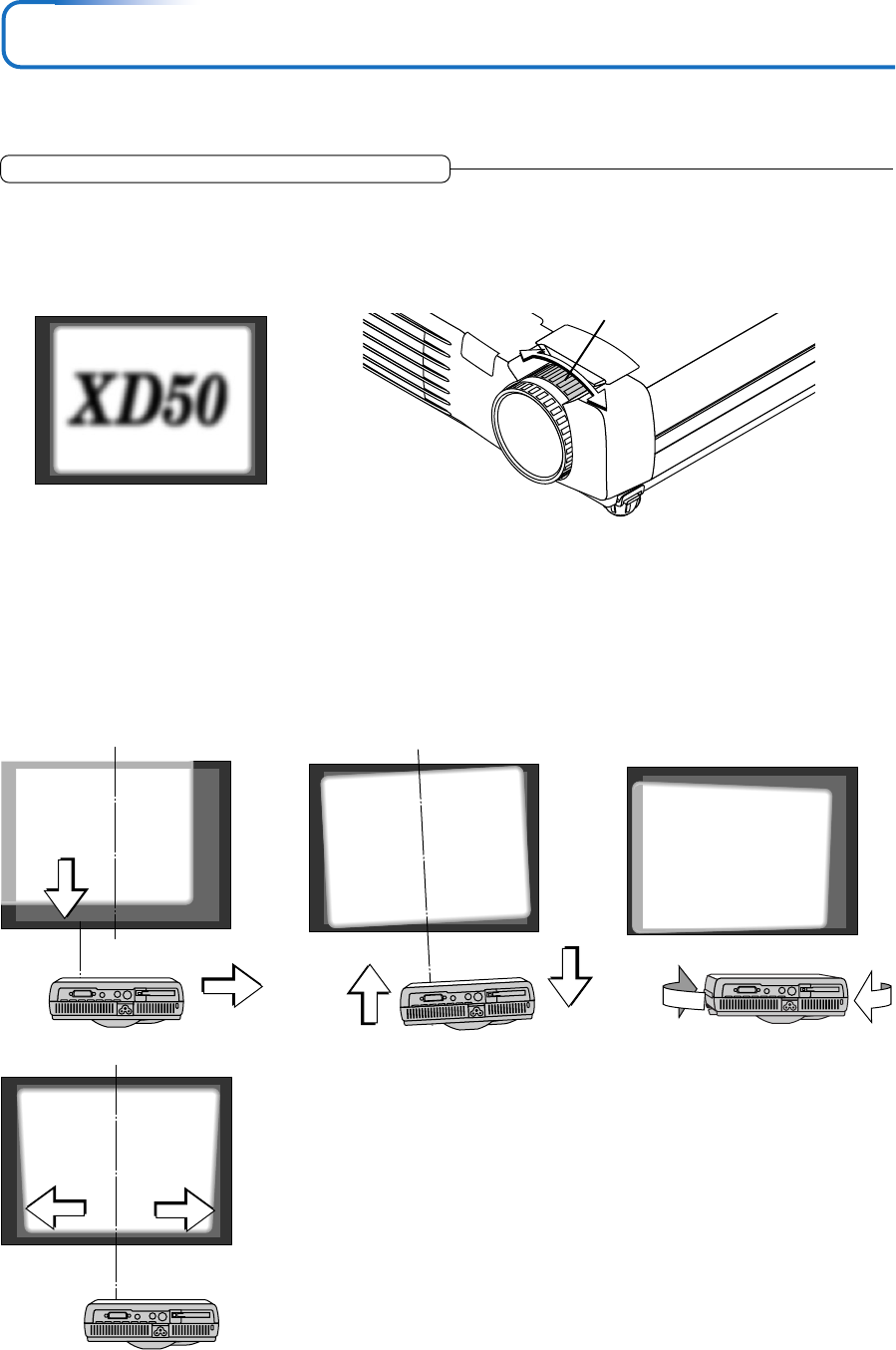 XD50