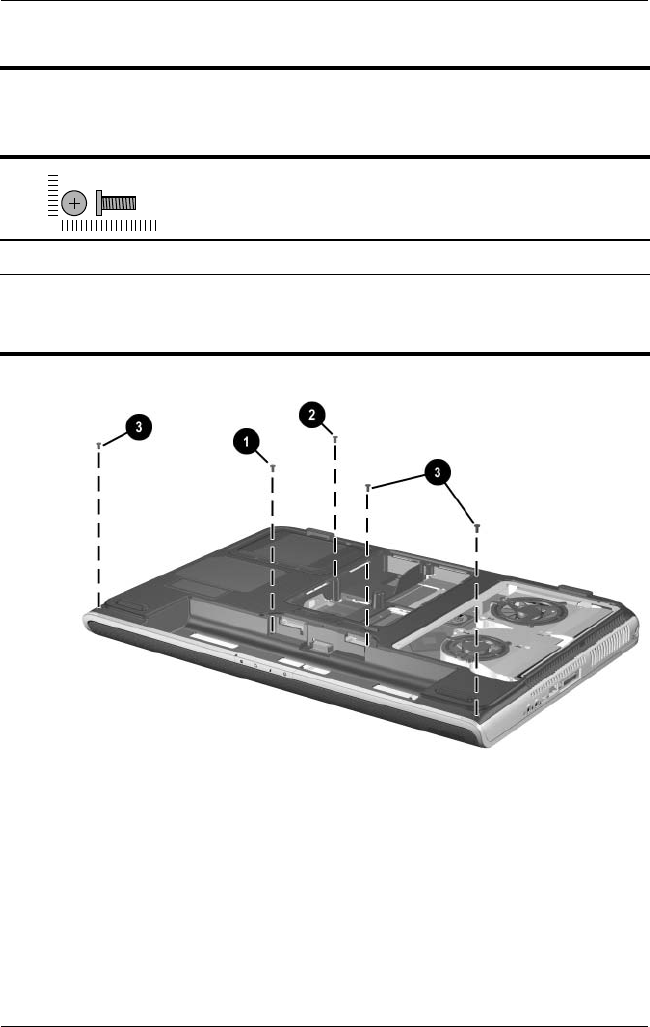 3
1
2
3