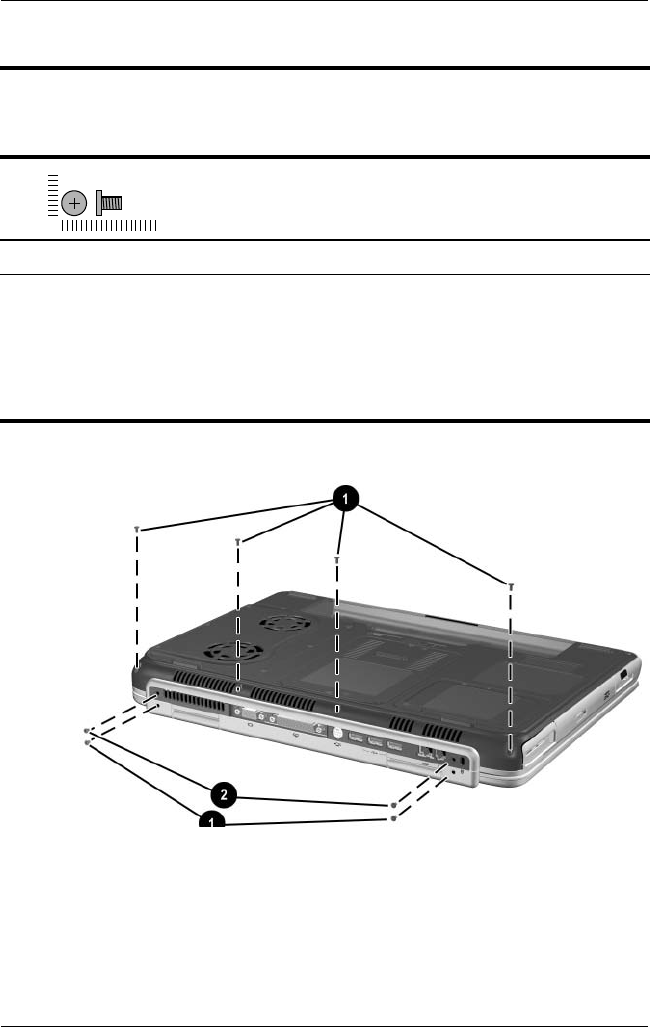 1

2

1