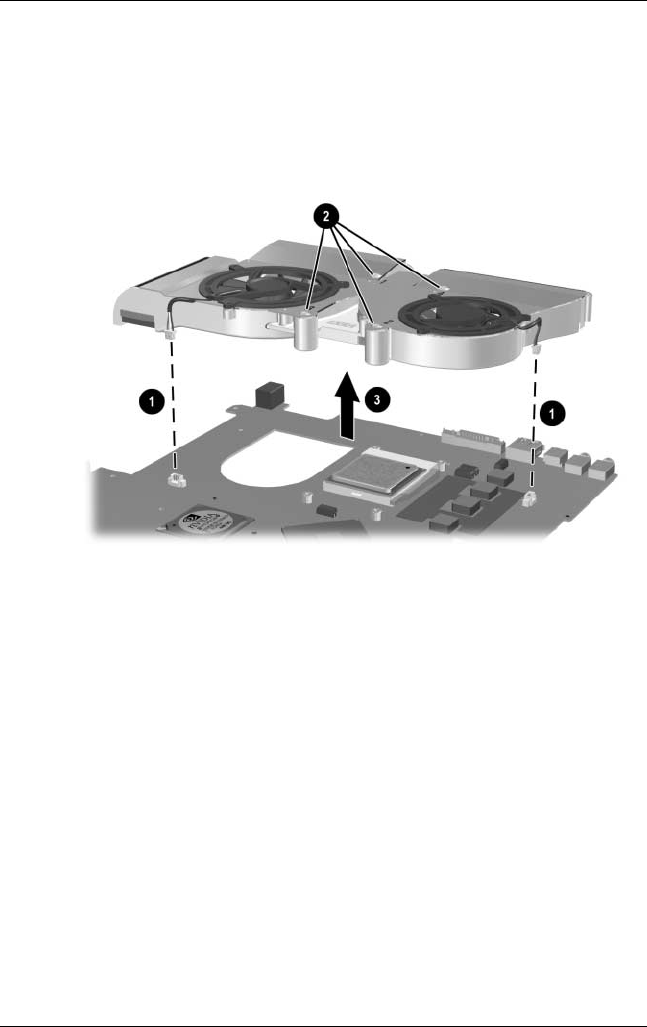 2
1
3
1