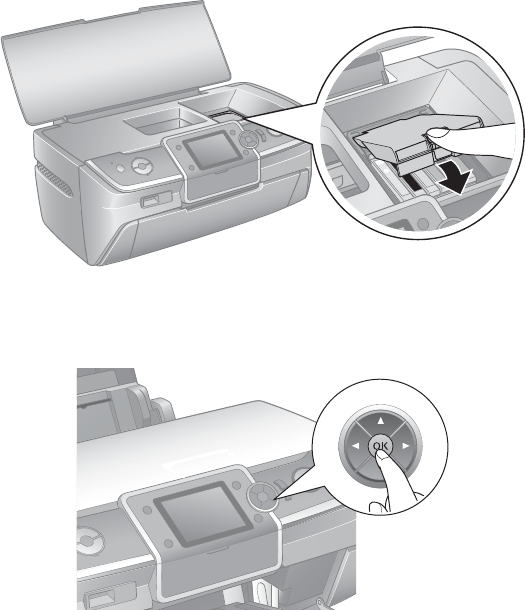 OK