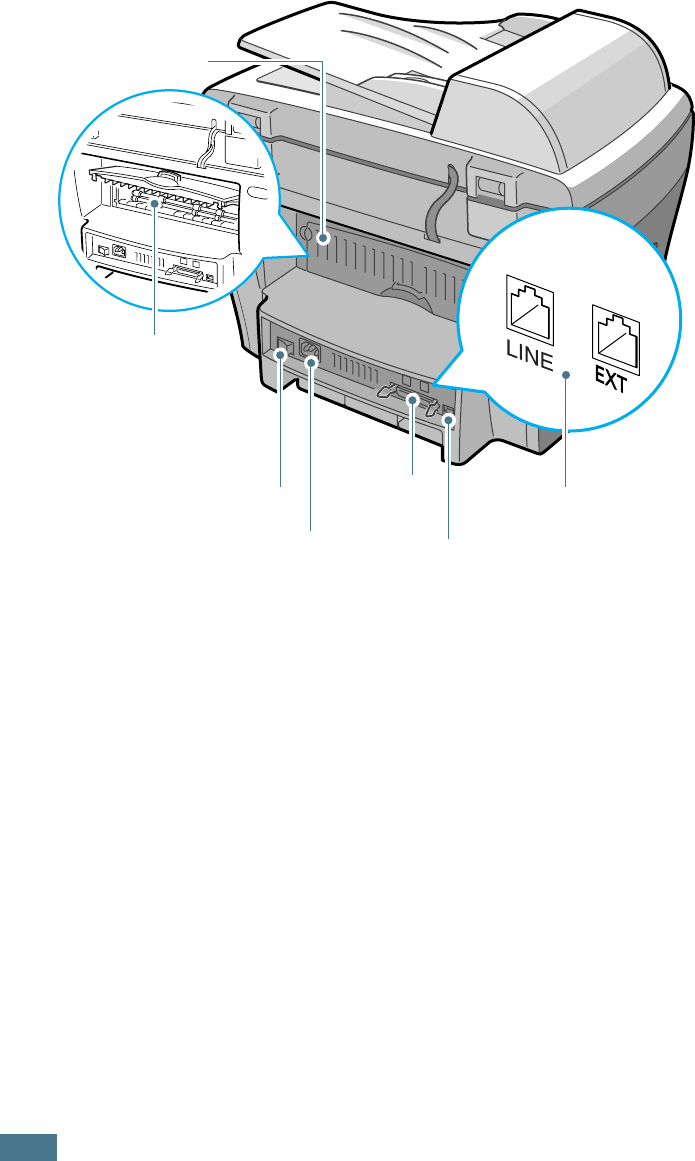 LINE
EXT