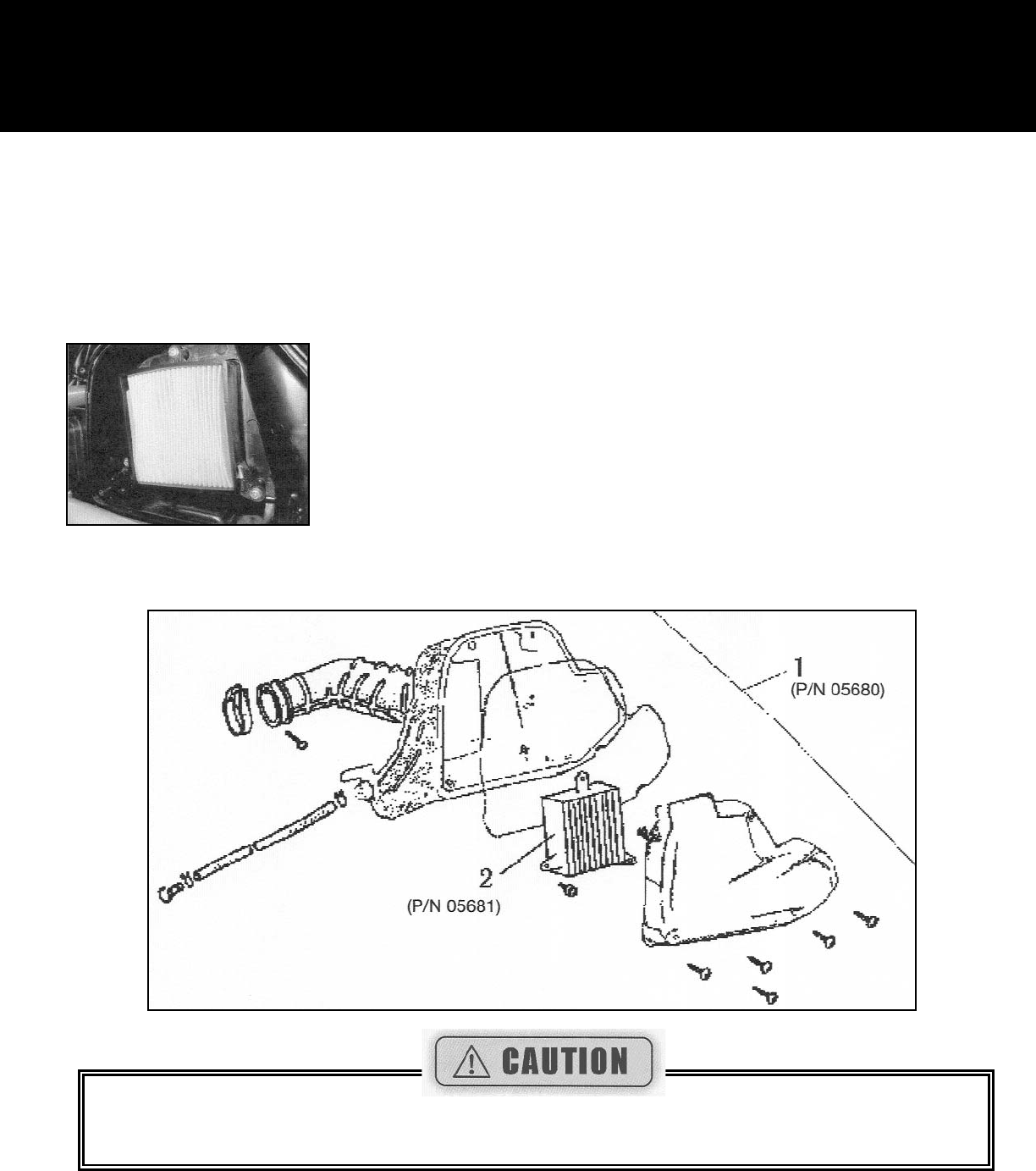 1
(P/N 05680)

2
(P/N 05681)

CAUTION