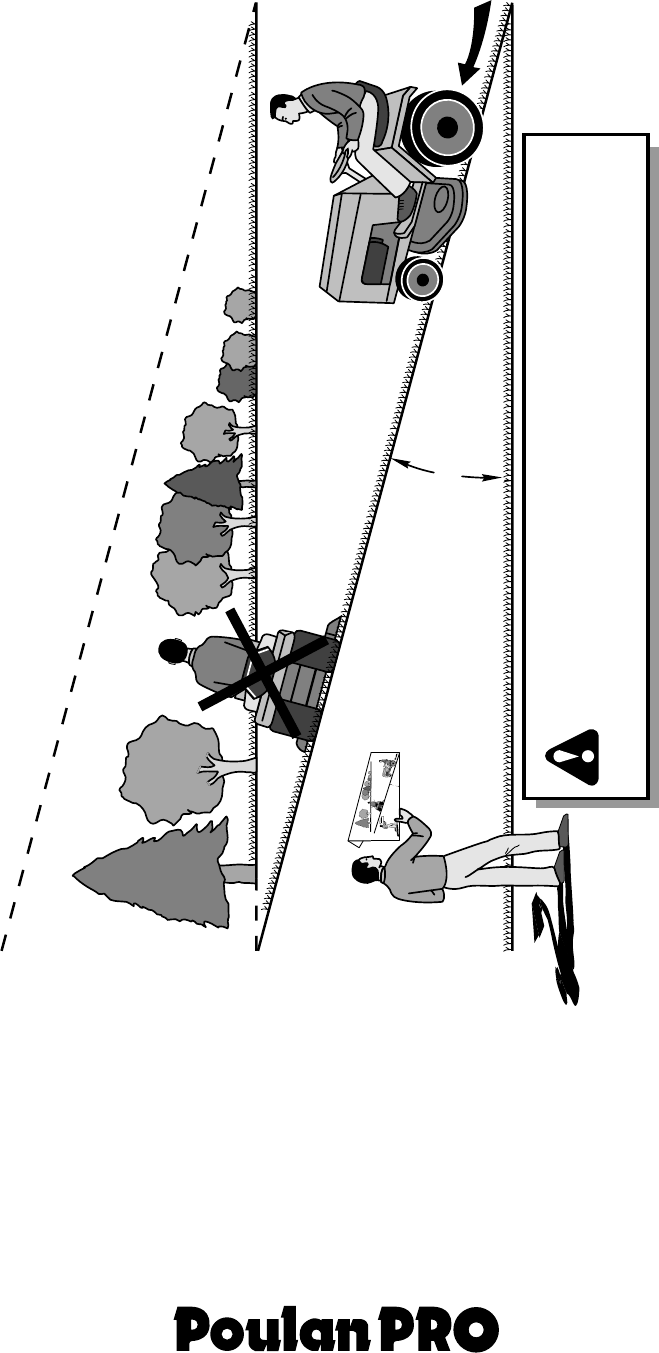 Poulan PRO