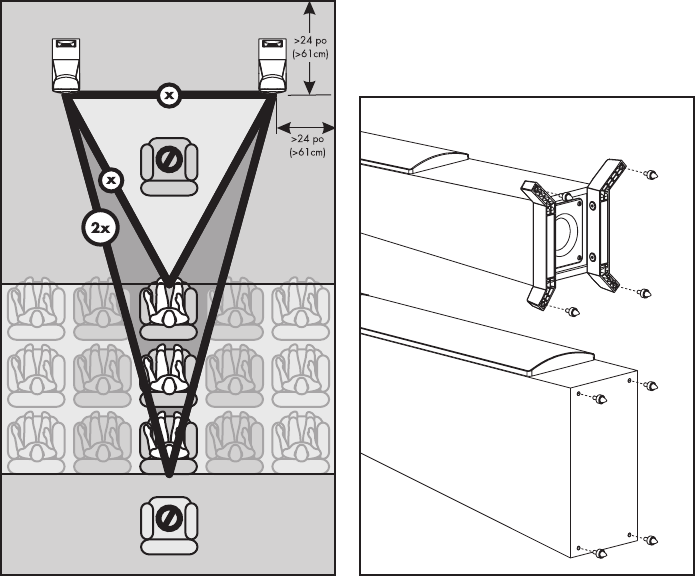 >24 po
(>61cm)

x

>24 po
(>61cm)

x

2x